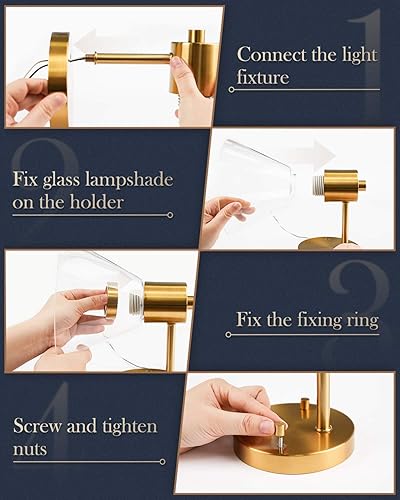 1
Connect the light fixture

2
Fix glass lampshade on the holder

3
Fix the fixing ring

4
Screw and tighten nuts