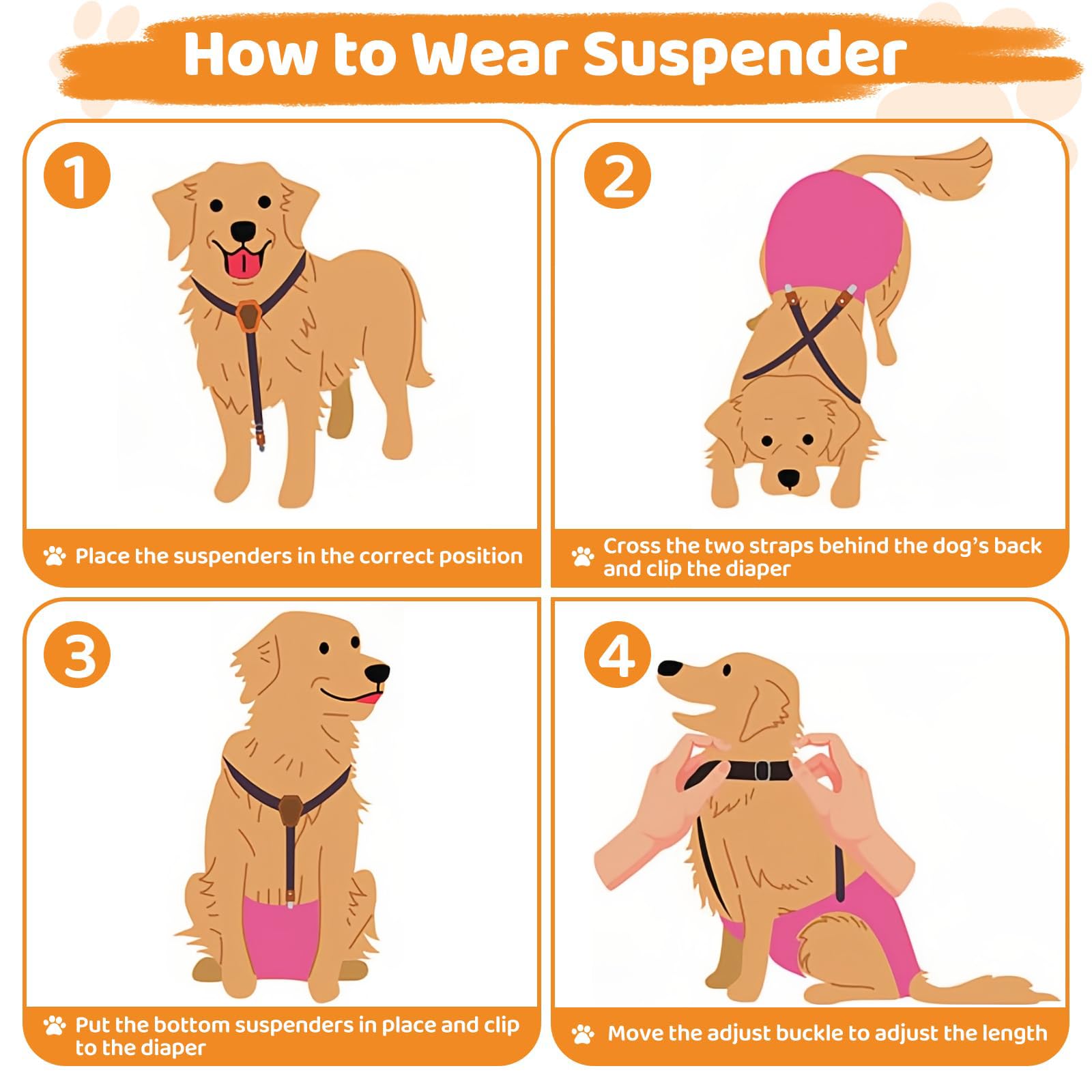 How to Wear Suspender

1

Place the suspenders in the correct position

2

Cross the two straps behind the dog's back and clip the diaper

3

Put the bottom suspenders in place and clip to the diaper

4

Move the adjust buckle to adjust the length