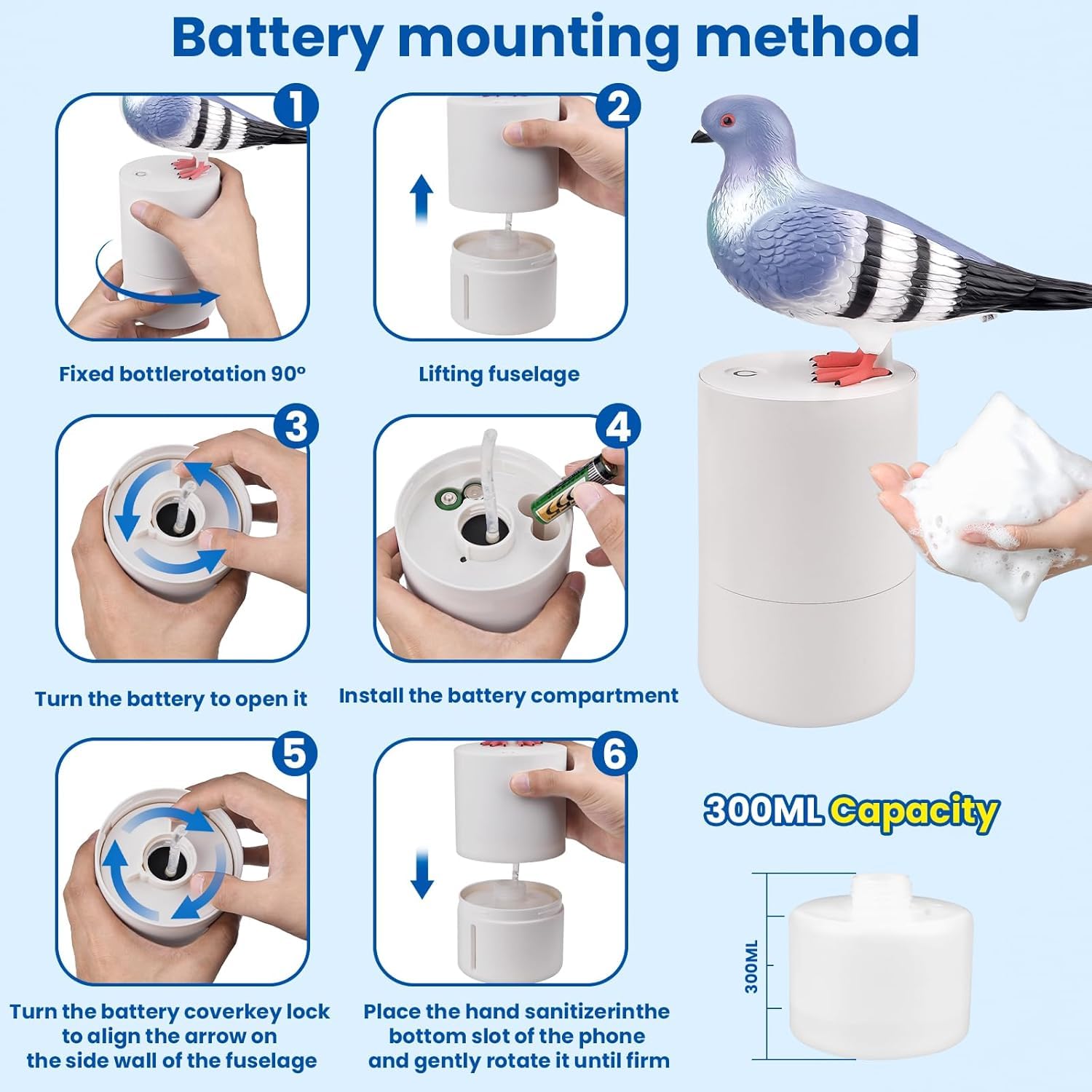 Battery mounting method

1

Fixed bottlerotation 90°

2

Lifting fuselage

3

Turn the battery to open it

4

Install the battery compartment

5

Turn the battery coverkey lock to align the arrow on the side wall of the fuselage

6

Place the hand sanitizerinthe bottom slot of the phone and gently rotate it until firm

300ML Capacity

300ML