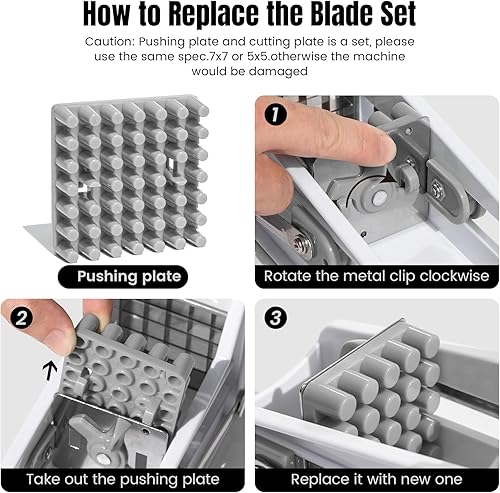 How to Replace the Blade Set

Caution: Pushing plate and cutting plate is a set, please use the same spec.7x7 or 5x5.otherwise the machine would be damaged

Pushing plate

1

Rotate the metal clip clockwise

2

Take out the pushing plate

3

Replace it with new one