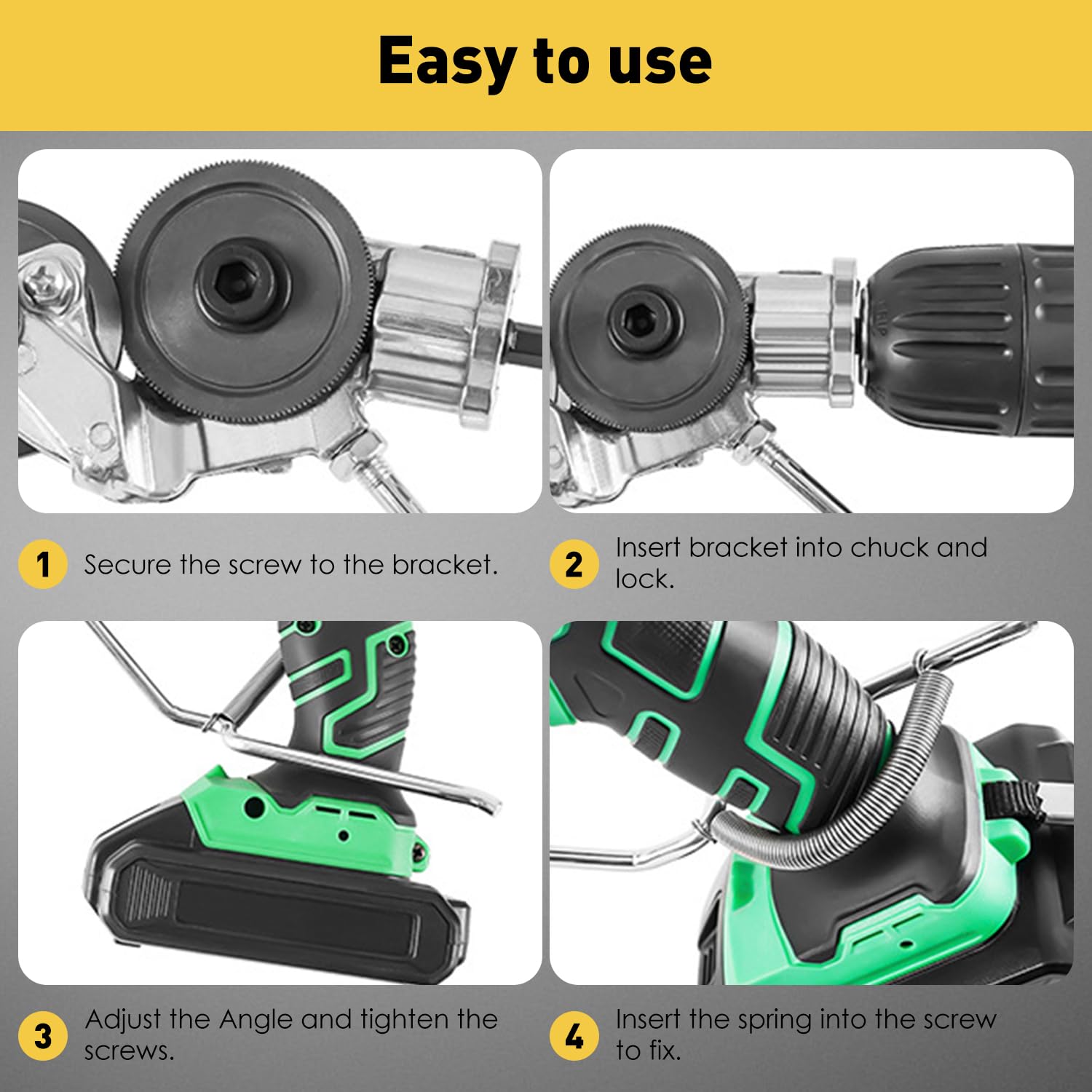 Easy to use

1 Secure the screw to the bracket.

2 Insert bracket into chuck and lock.

3 Adjust the Angle and tighten the screws.

4 Insert the spring into the screw to fix.