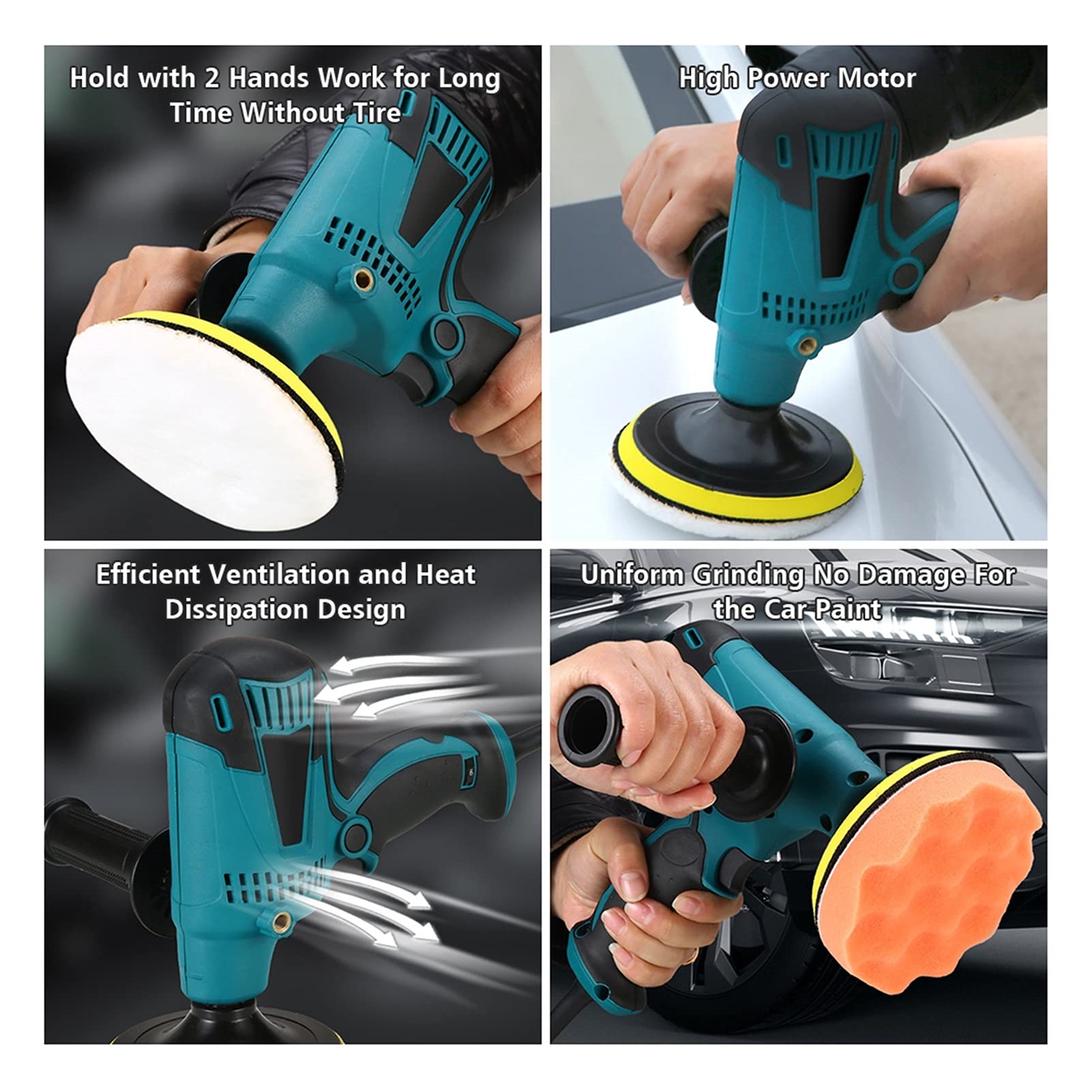 Hold with 2 Hands Work for Long Time Without Tire

High Power Motor

Efficient Ventilation and Heat Dissipation Design

Uniform Grinding No Damage For the Car Paint