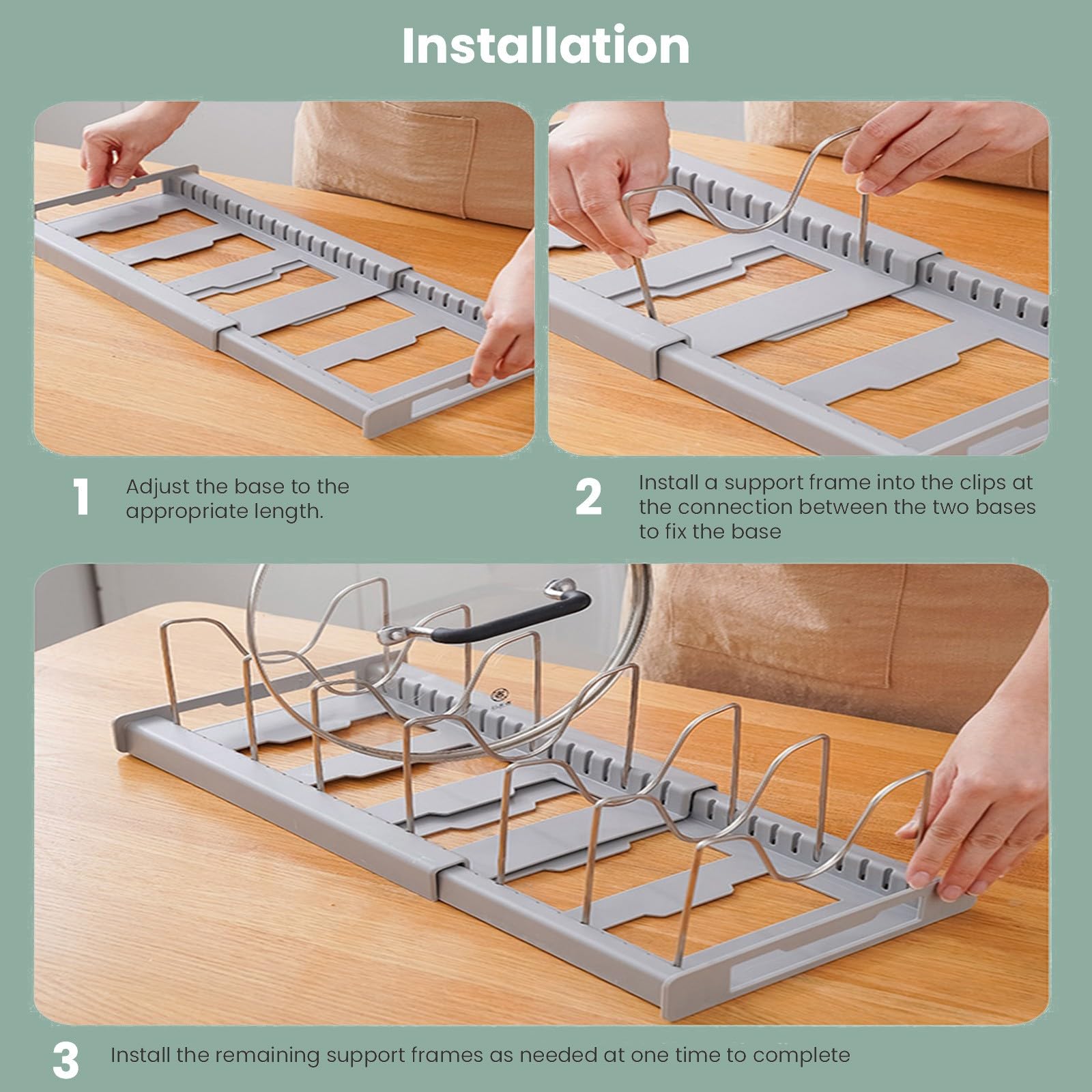 Installation

1 Adjust the base to the appropriate length.

2 Install a support frame into the clips at the connection between the two bases to fix the base

3 Install the remaining support frames as needed at one time to complete