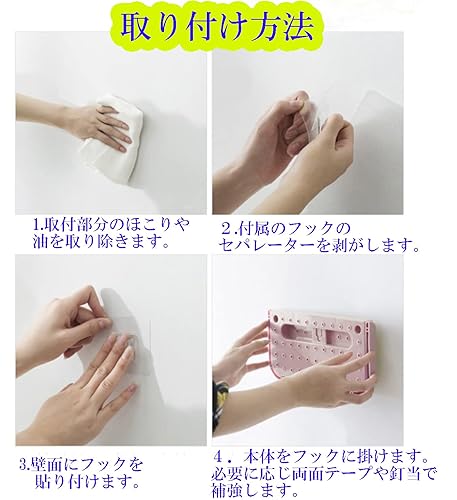 取り付け方法

1.取付部分のほこりや油を取り除きます。

2.付属のフックのセパレーターを剥がします。

3.壁面にフックを貼り付けます。

4．本体をフックに掛けます。必要に応じ両面テープや釘当で補強します。