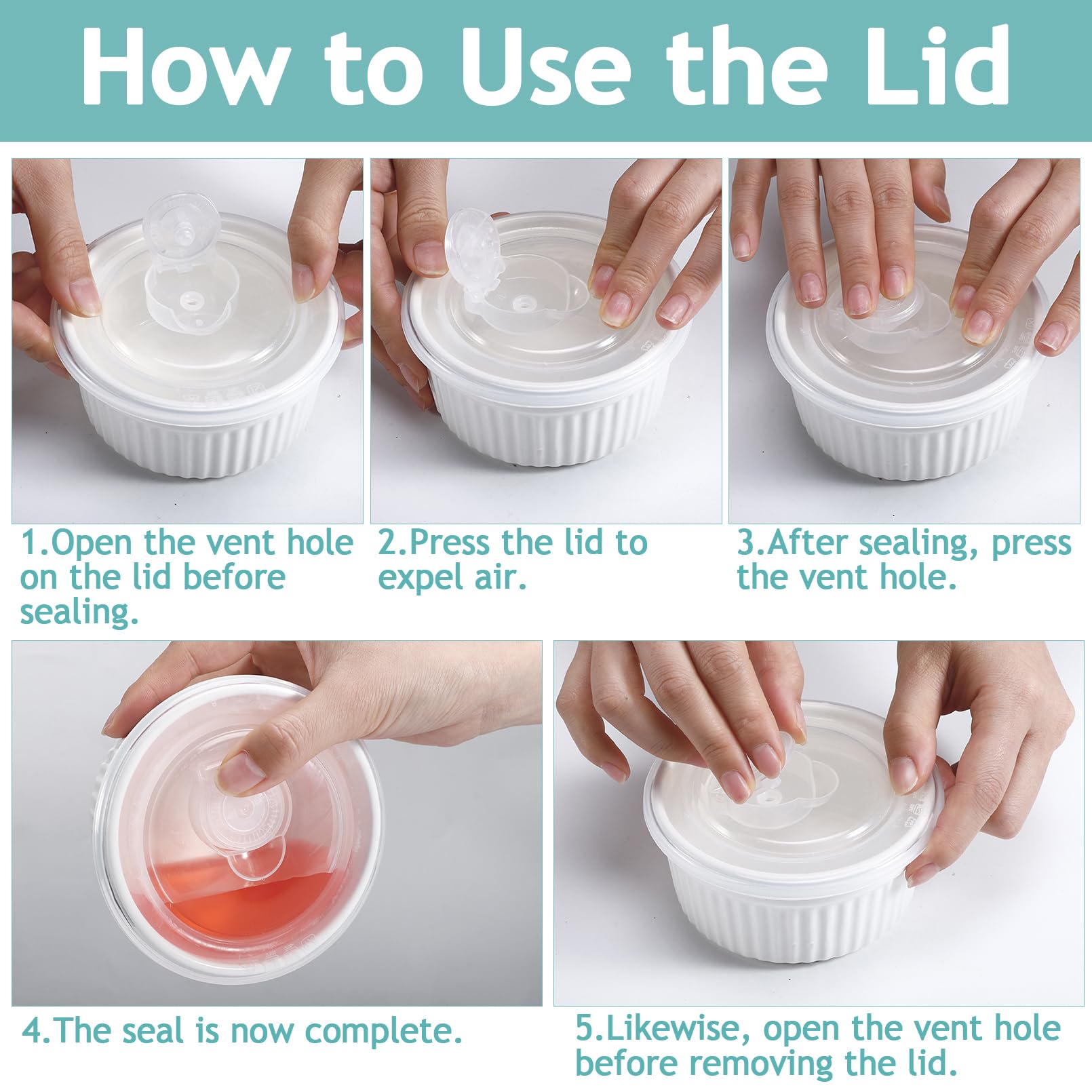 How to Use the Lid

1.Open the vent hole on the lid before sealing.

2.Press the lid to expel air.

3.After sealing, press the vent hole.

4.The seal is now complete.

5.Likewise, open the vent hole before removing the lid.