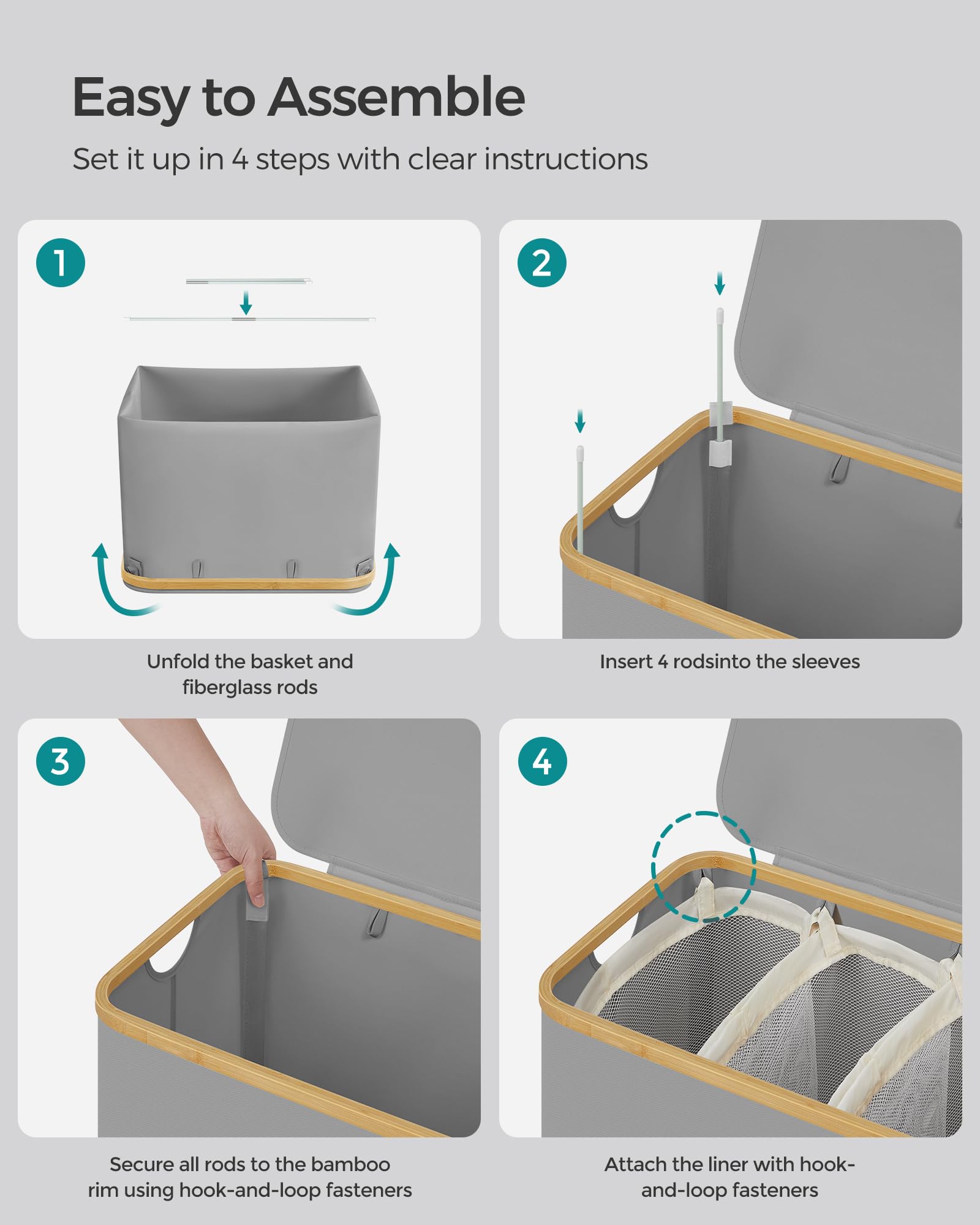 Easy to Assemble

Set it up in 4 steps with clear instructions

1

Unfold the basket and fiberglass rods

2

Insert 4 rodsinto the sleeves

3

Secure all rods to the bamboo rim using hook-and-loop fasteners

4

Attach the liner with hook-and-loop fasteners