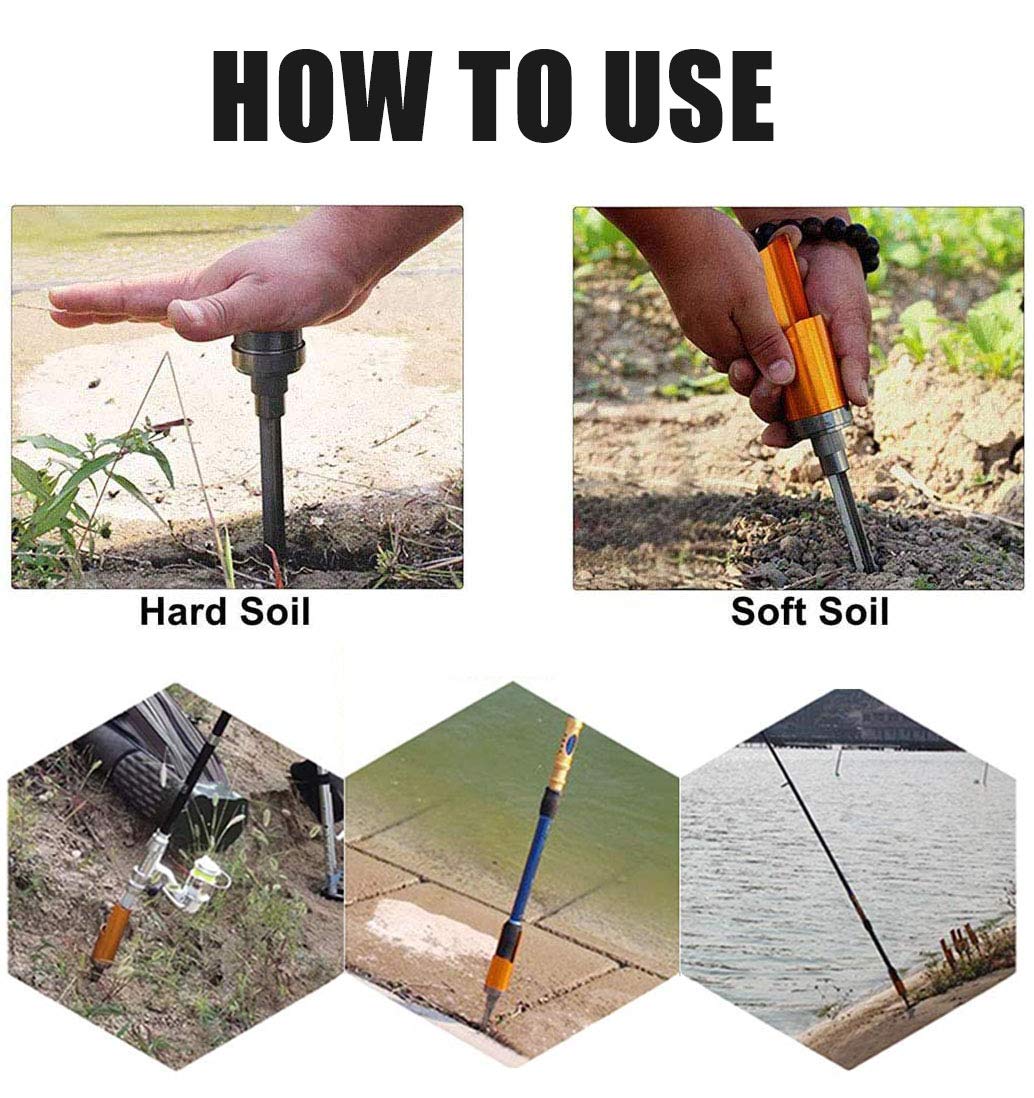 HOW TO USE

Hard Soil

Soft Soil