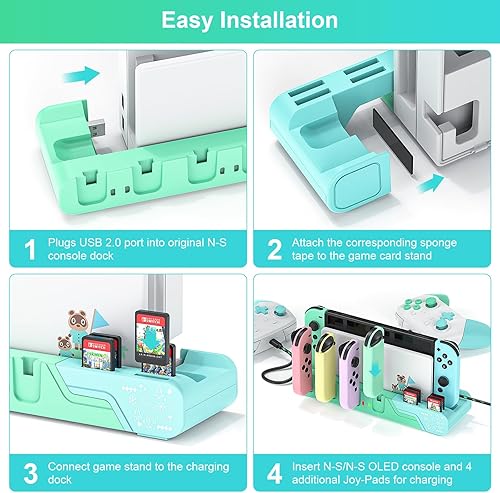 Easy Installation

1 Plugs USB 2.0 port into original N-S console dock

2 Attach the corresponding sponge tape to the game card stand

3 Connect game stand to the charging dock

4 Insert N-S/N-S OLED console and 4 additional Joy-Pads for charging