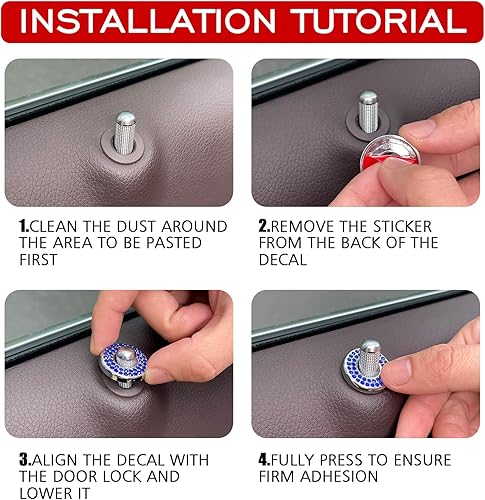 INSTALLATION TUTORIAL

1.CLEAN THE DUST AROUND THE AREA TO BE PASTED FIRST

2.REMOVE THE STICKER FROM THE BACK OF THE DECAL

3.ALIGN THE DECAL WITH THE DOOR LOCK AND LOWER IT

4.FULLY PRESS TO ENSURE FIRM ADHESION