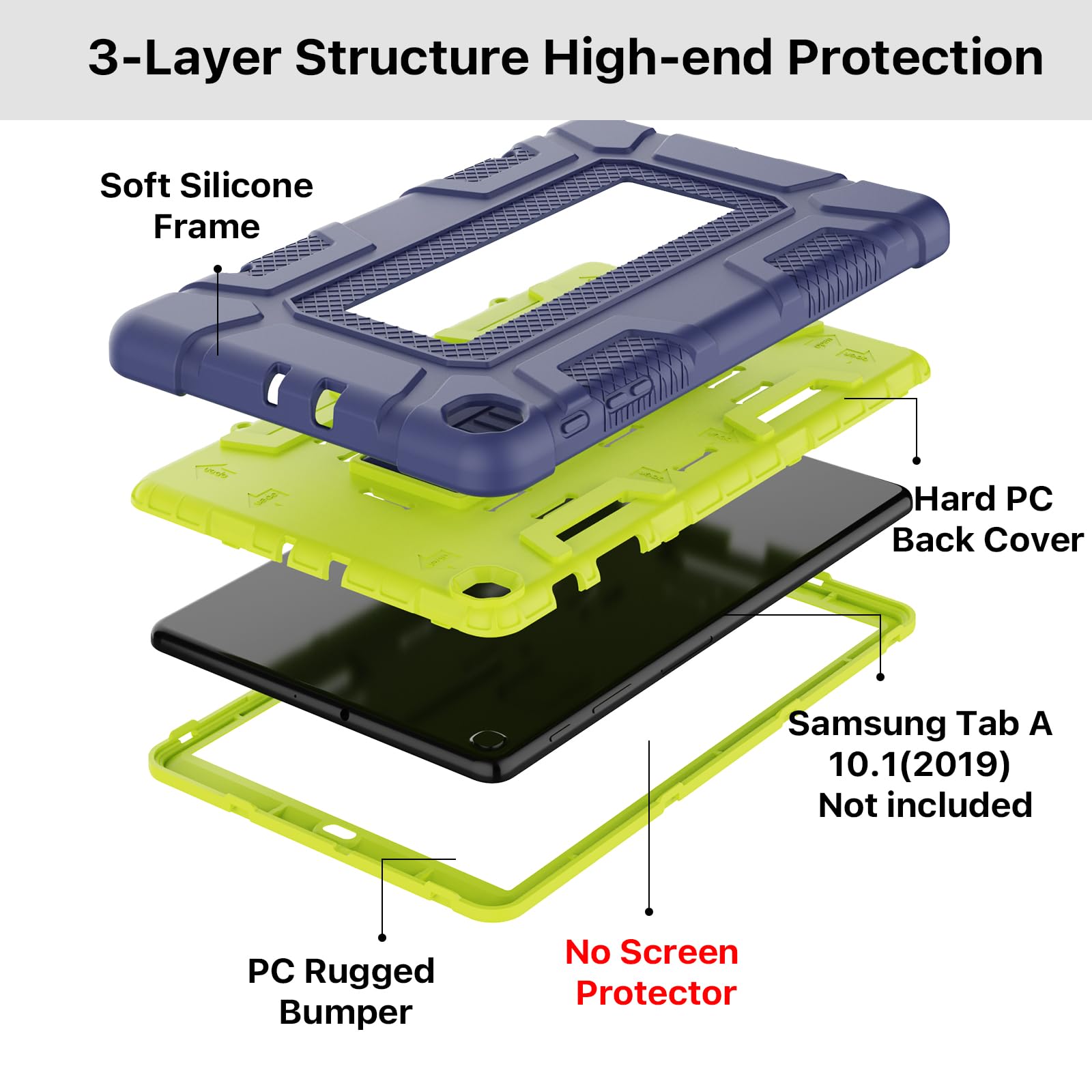 3-Layer Structure High-end Protection

Soft Silicone Frame

Hard PC Back Cover

Samsung Tab A 10.1(2019) Not included

PC Rugged Bumper

No Screen Protector