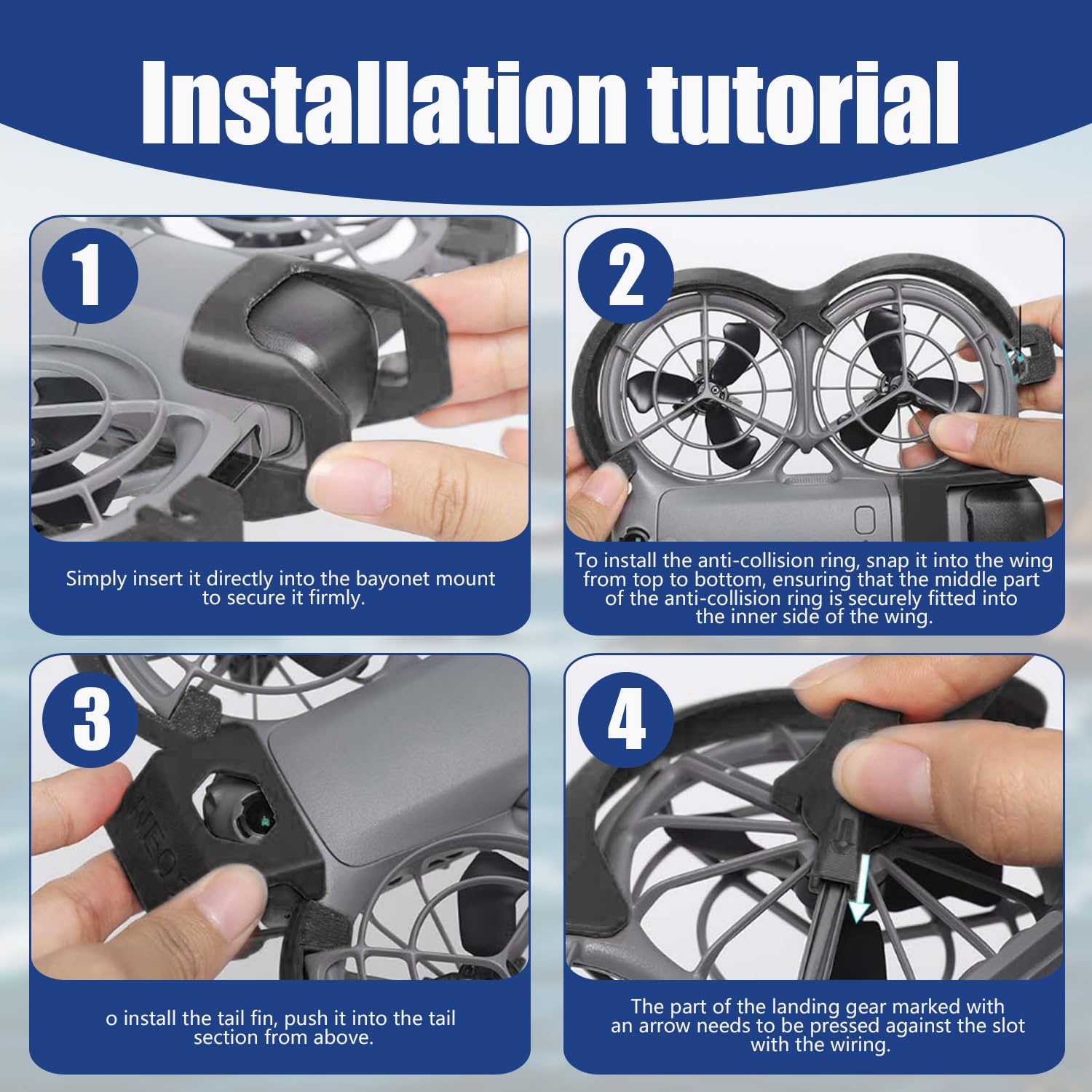 Installation tutorial

1

Simply insert it directly into the bayonet mount to secure it firmly.

2

To install the anti-collision ring, snap it into the wing from top to bottom, ensuring that the middle part of the anti-collision ring is securely fitted into the inner side of the wing.

3

o install the tail fin, push it into the tail section from above.

4

The part of the landing gear marked with an arrow needs to be pressed against the slot with the wiring.