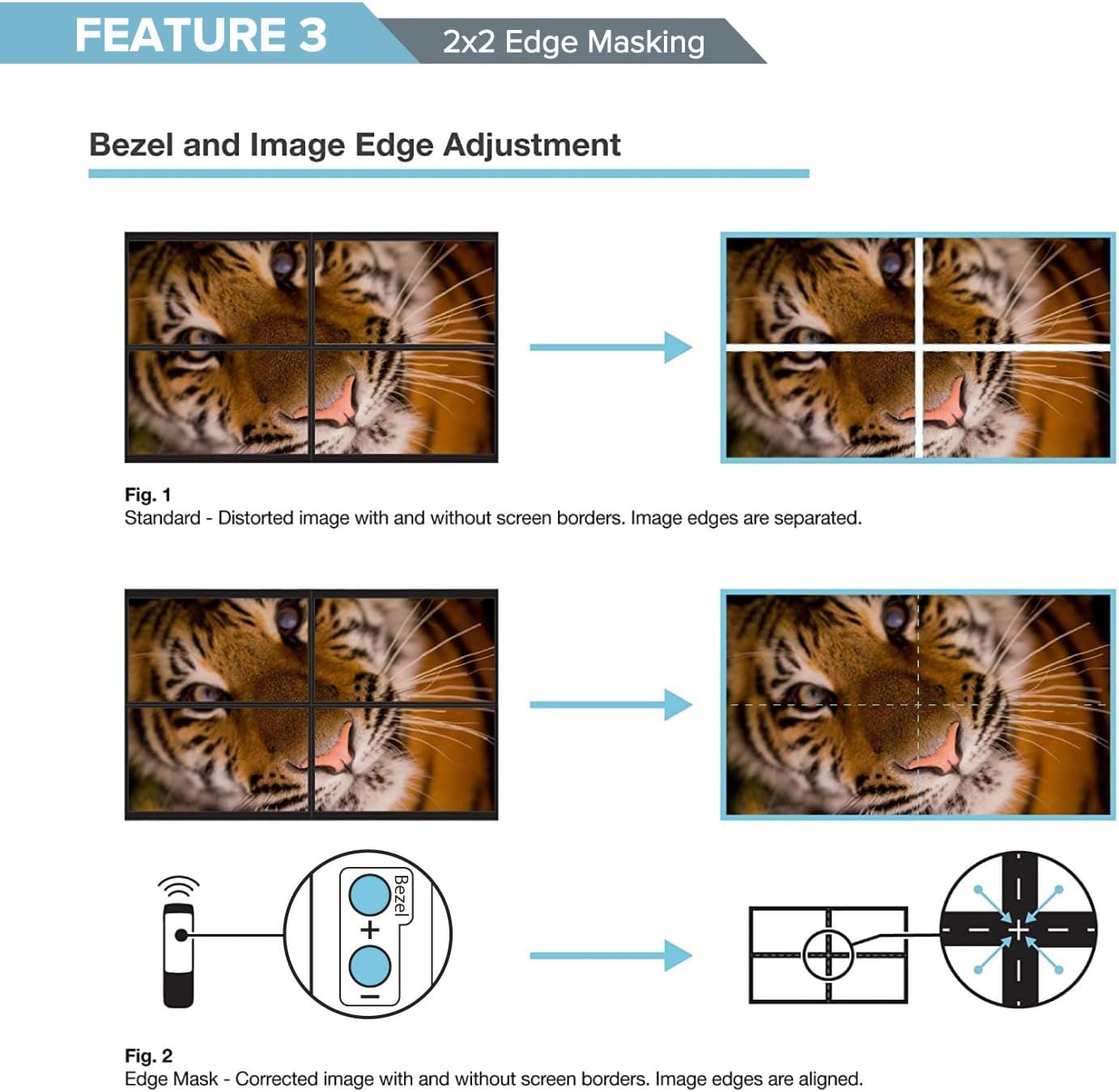 FEATURE 3 2x2 Edge Masking

Bezel and Image Edge Adjustment

Fig. 1
Standard - Distorted image with and without screen borders. Image edges are separated.

Bezel
+
−

Fig. 2
Edge Mask - Corrected image with and without screen borders. Image edges are aligned.