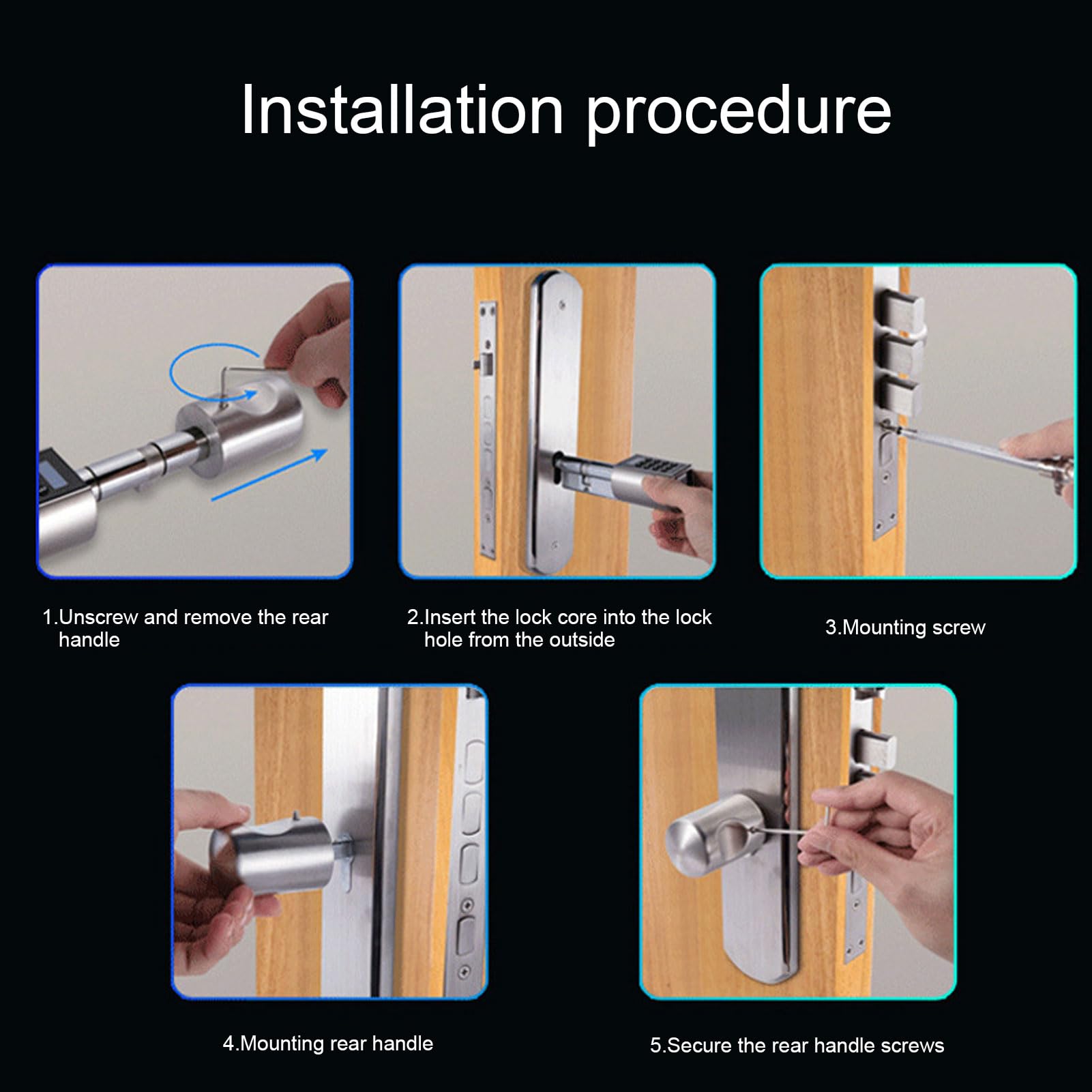 Installation procedure

1.Unscrew and remove the rear handle

2.Insert the lock core into the lock hole from the outside

3.Mounting screw

4.Mounting rear handle

5.Secure the rear handle screws