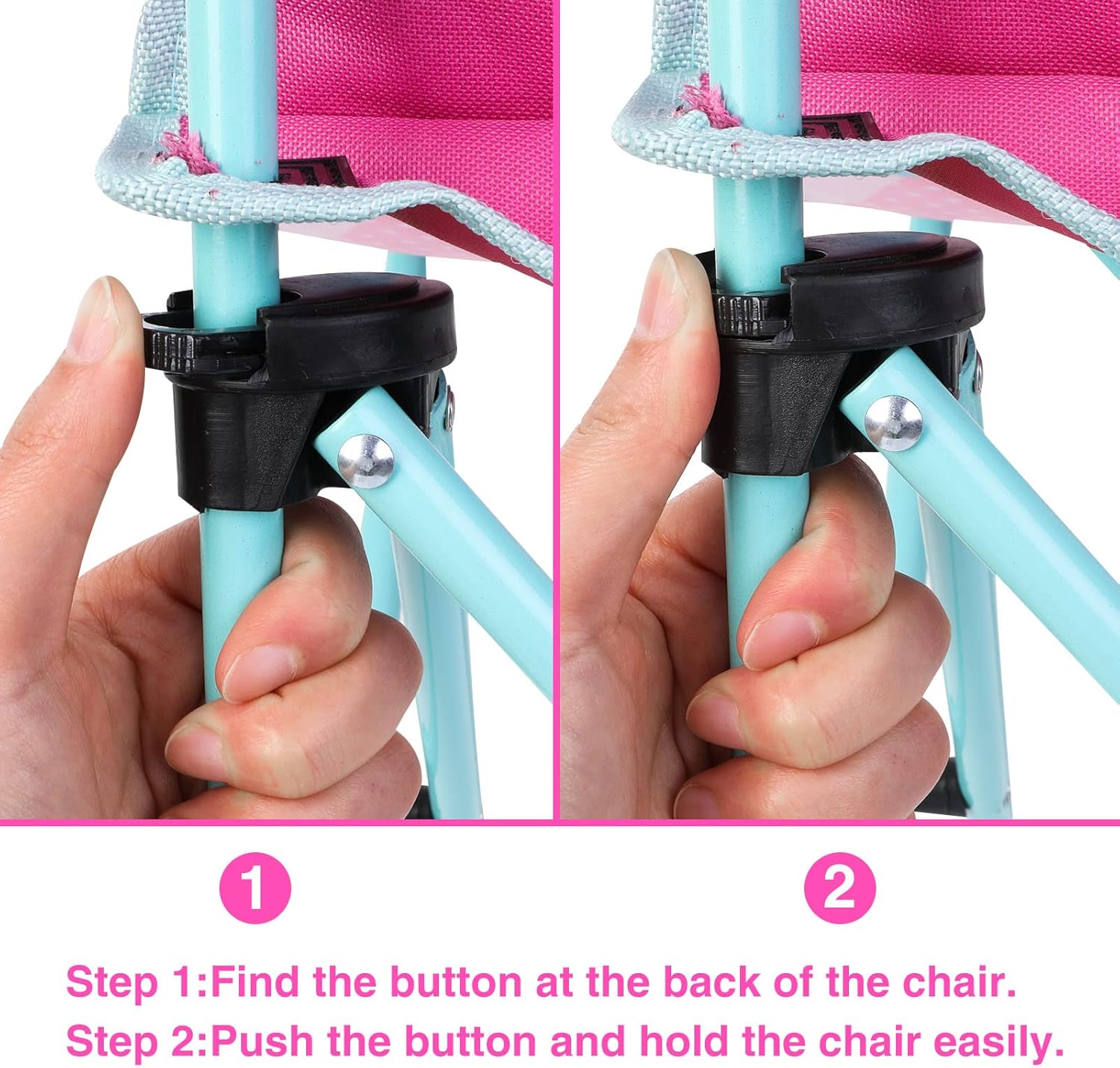 1

2

Step 1:Find the button at the back of the chair.
Step 2:Push the button and hold the chair easily.