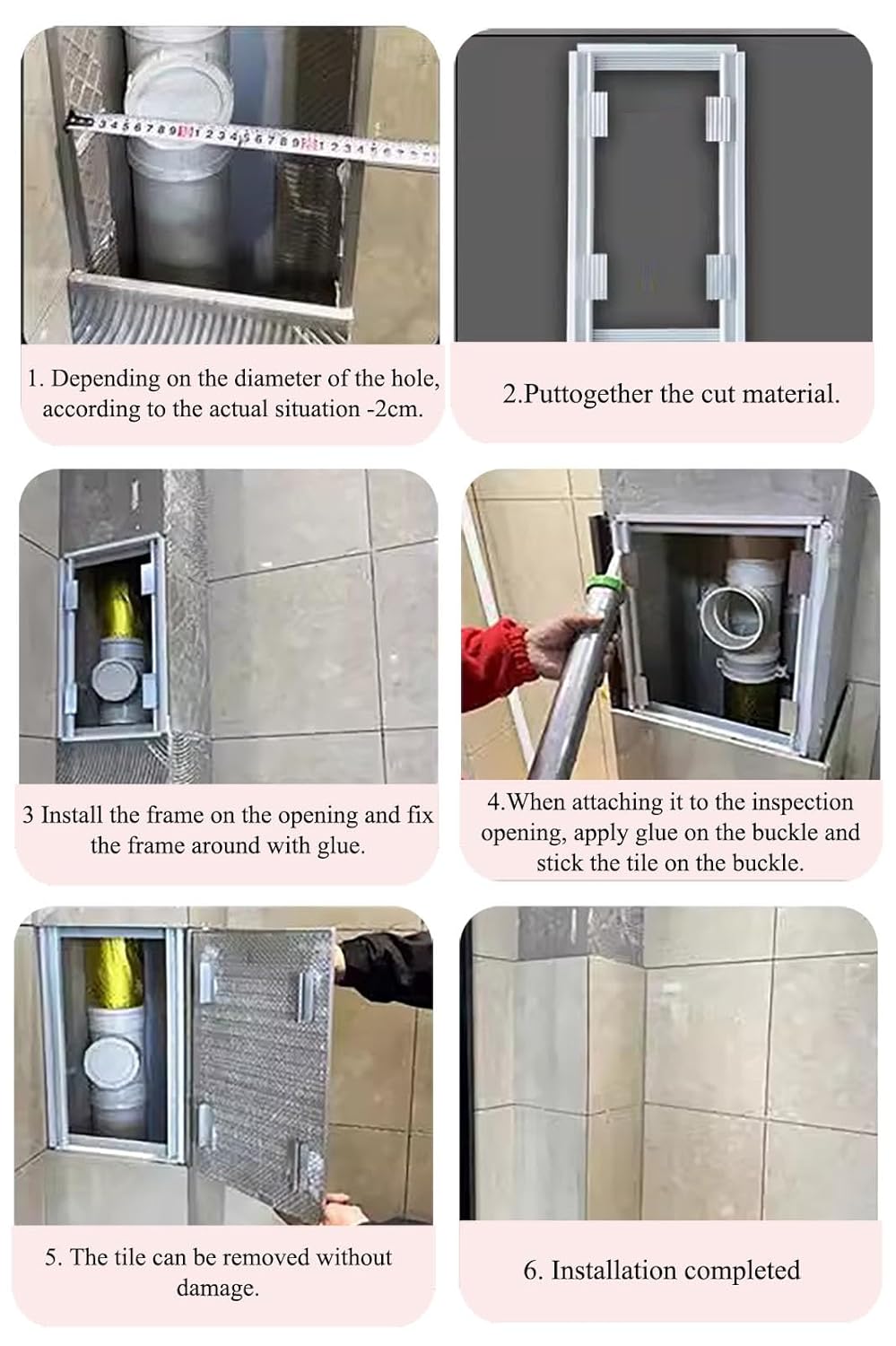 1. Depending on the diameter of the hole, according to the actual situation -2cm.

2.Puttogether the cut material.

3 Install the frame on the opening and fix the frame around with glue.

4.When attaching it to the inspection opening, apply glue on the buckle and stick the tile on the buckle.

5. The tile can be removed without damage.

6. Installation completed