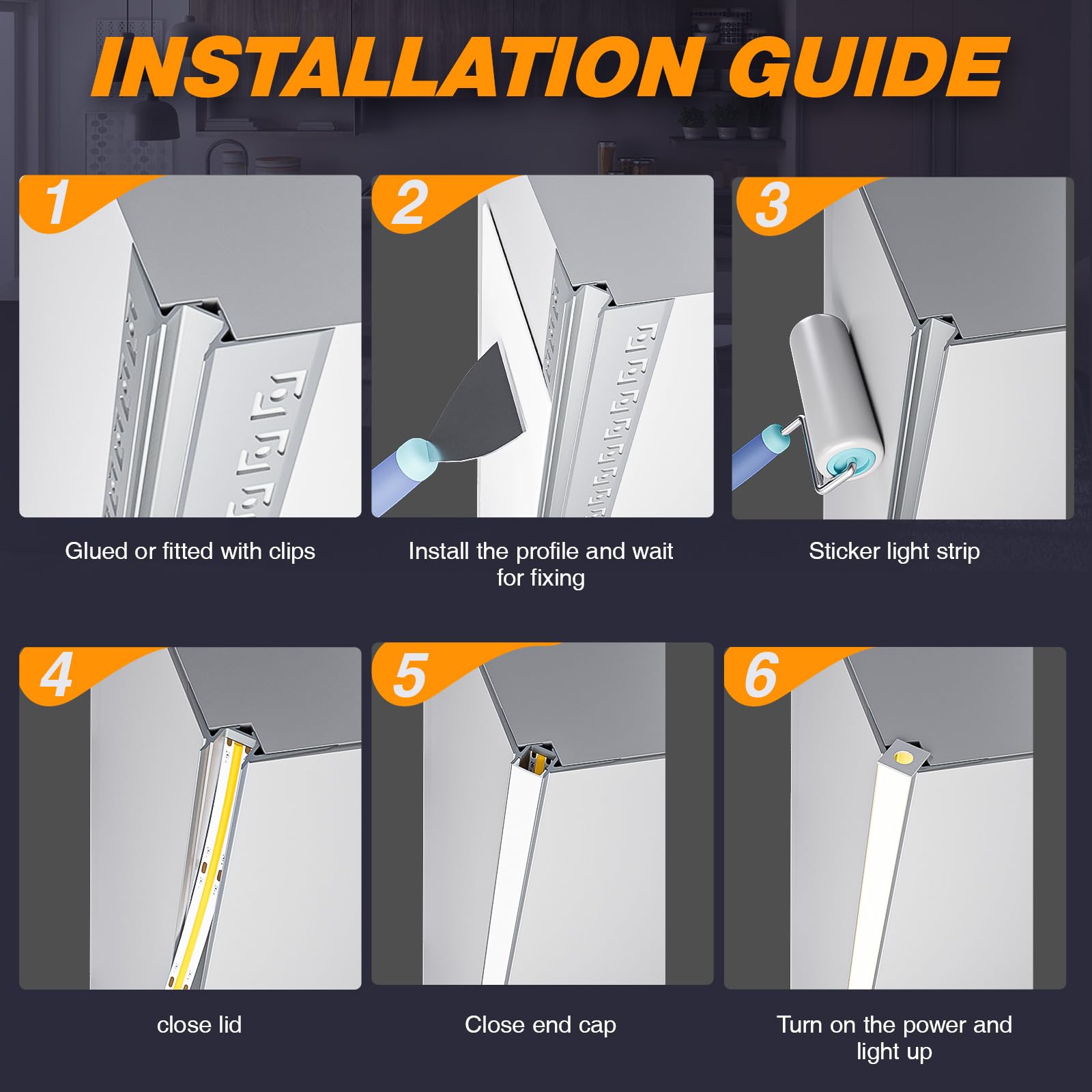 INSTALLATION GUIDE

1

Glued or fitted with clips

2

Install the profile and wait for fixing

3

Sticker light strip

4

close lid

5

Close end cap

6

Turn on the power and light up