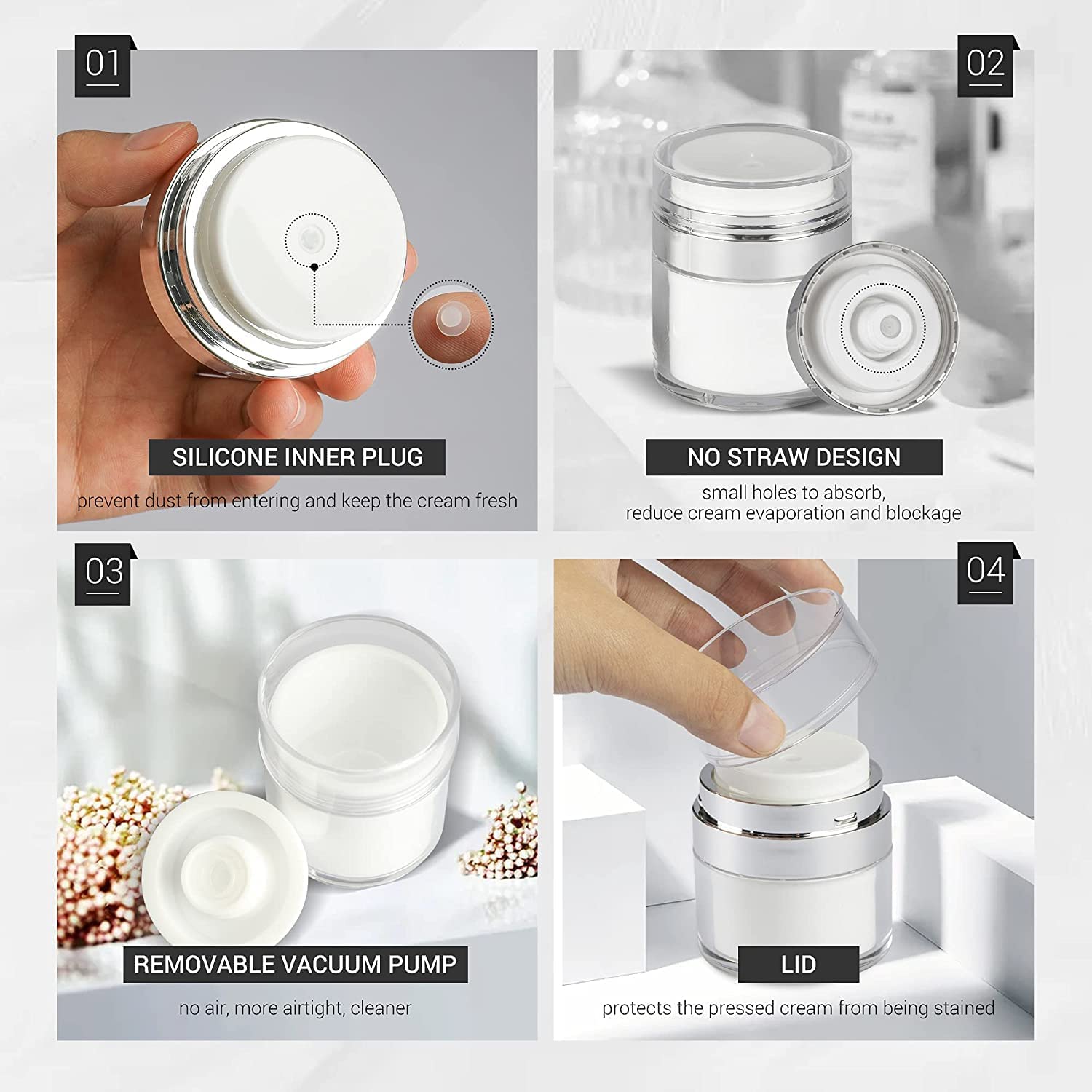 01

SILICONE INNER PLUG

prevent dust from entering and keep the cream fresh

02

NO STRAW DESIGN

small holes to absorb, reduce cream evaporation and blockage

03

REMOVABLE VACUUM PUMP

no air, more airtight, cleaner

04

LID

protects the pressed cream from being stained