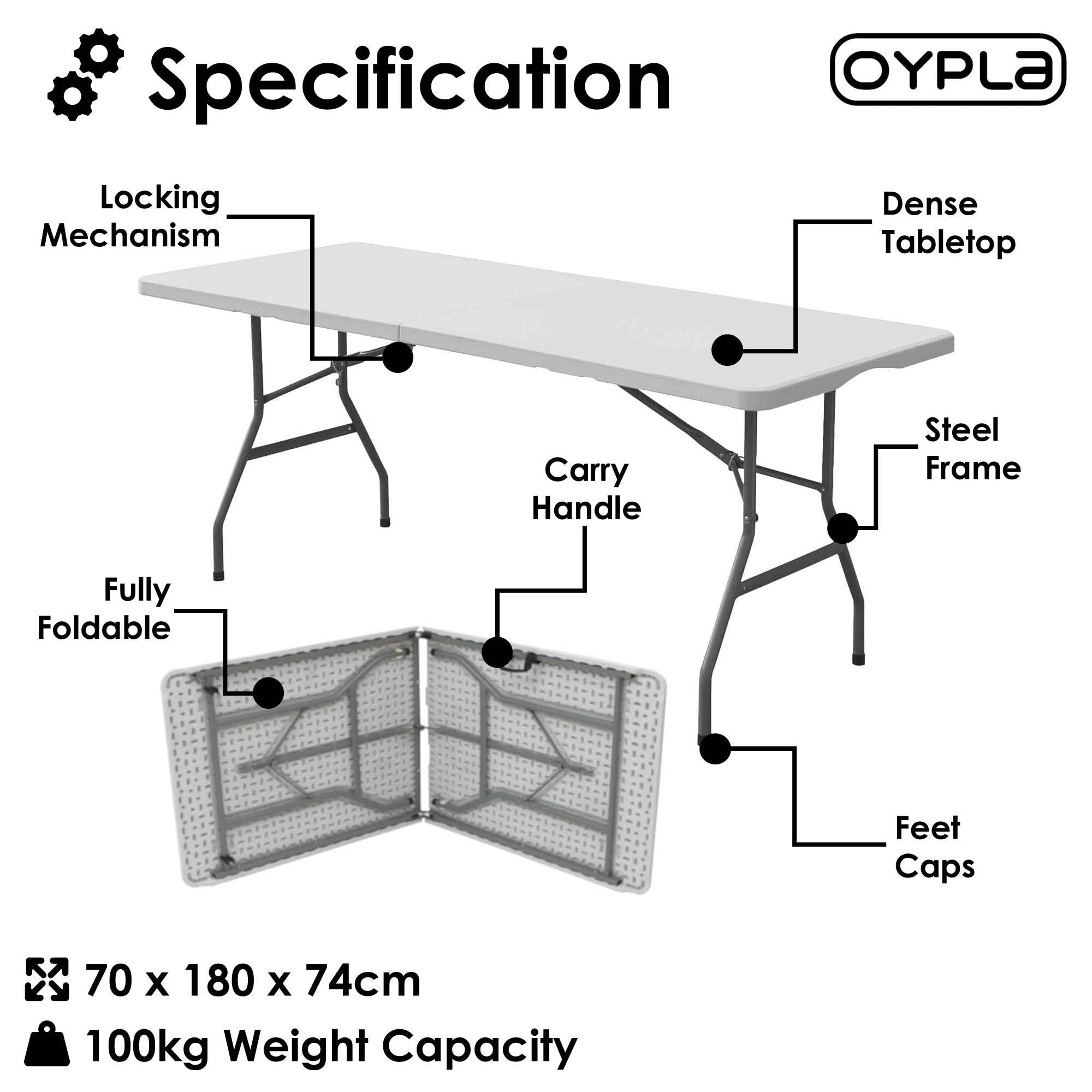 Specification

OYPLa

Locking Mechanism

Dense Tabletop

Steel Frame

Carry Handle

Fully Foldable

Feet Caps

70 x 180 x 74cm

100kg Weight Capacity