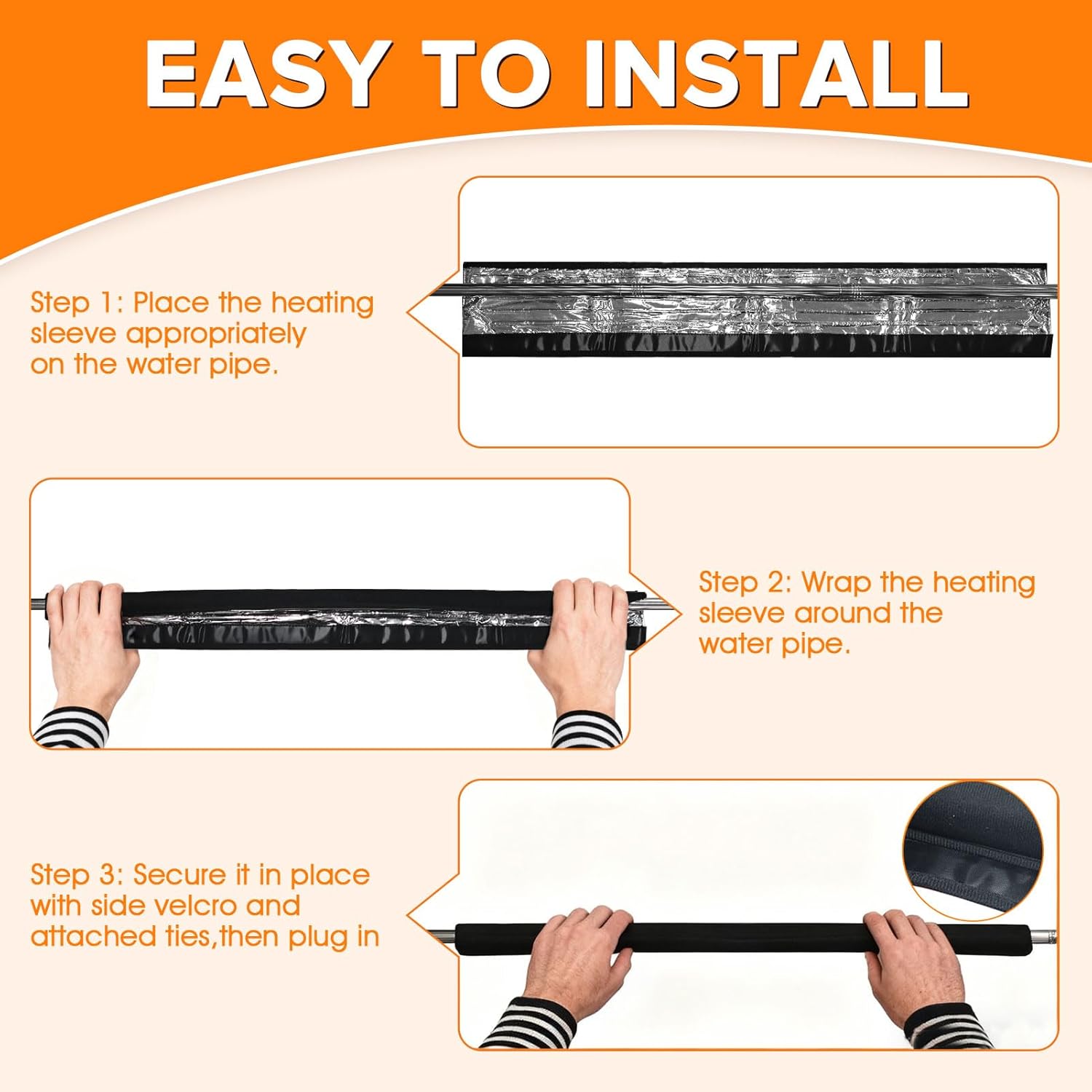 EASY TO INSTALL

Step 1: Place the heating sleeve appropriately on the water pipe.

Step 2: Wrap the heating sleeve around the water pipe.

Step 3: Secure it in place with side velcro and attached ties,then plug in