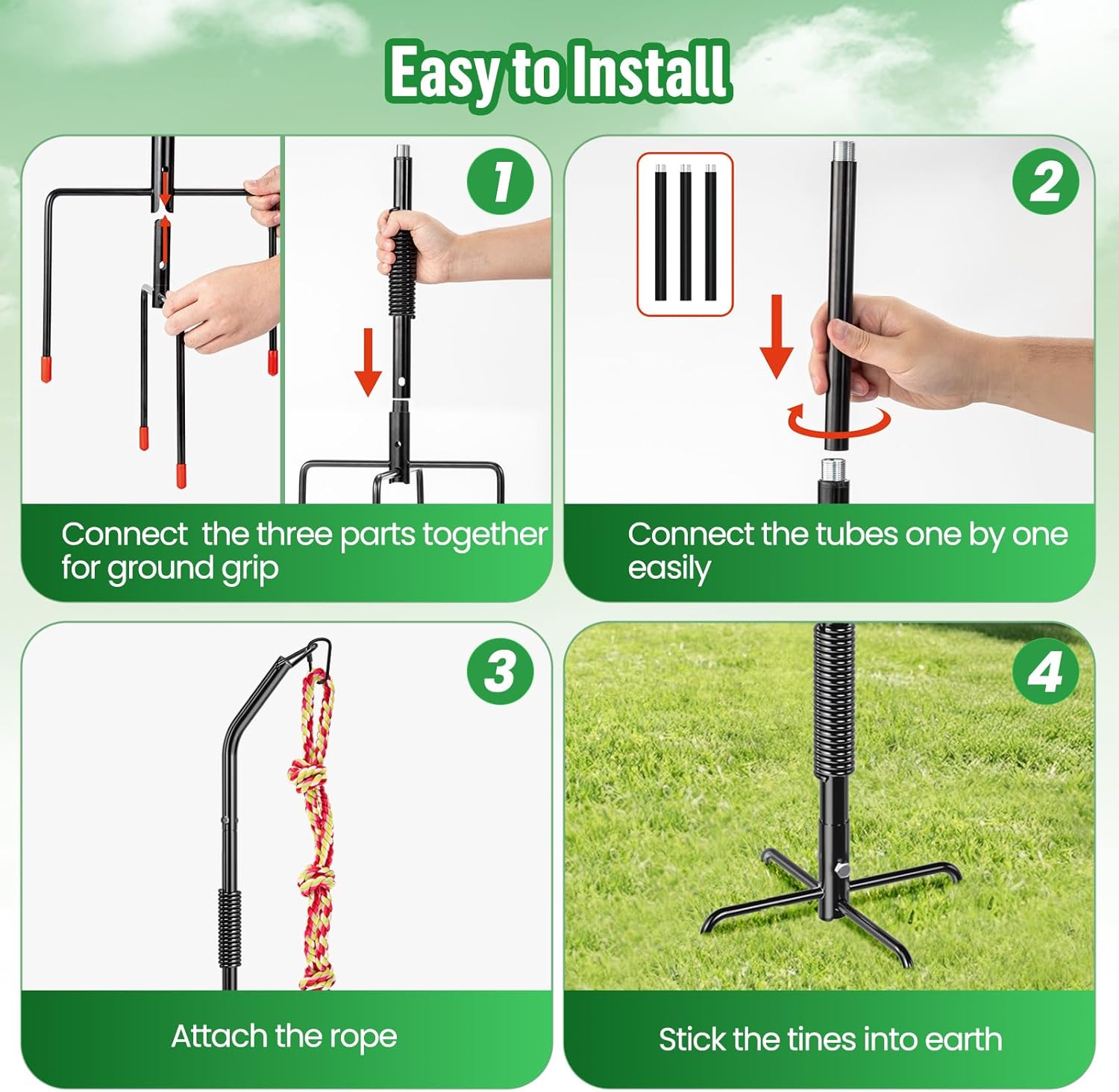 Easy to Install

1

Connect  the three parts together for ground grip

2

Connect the tubes one by one easily

3

Attach the rope

4

Stick the tines into earth