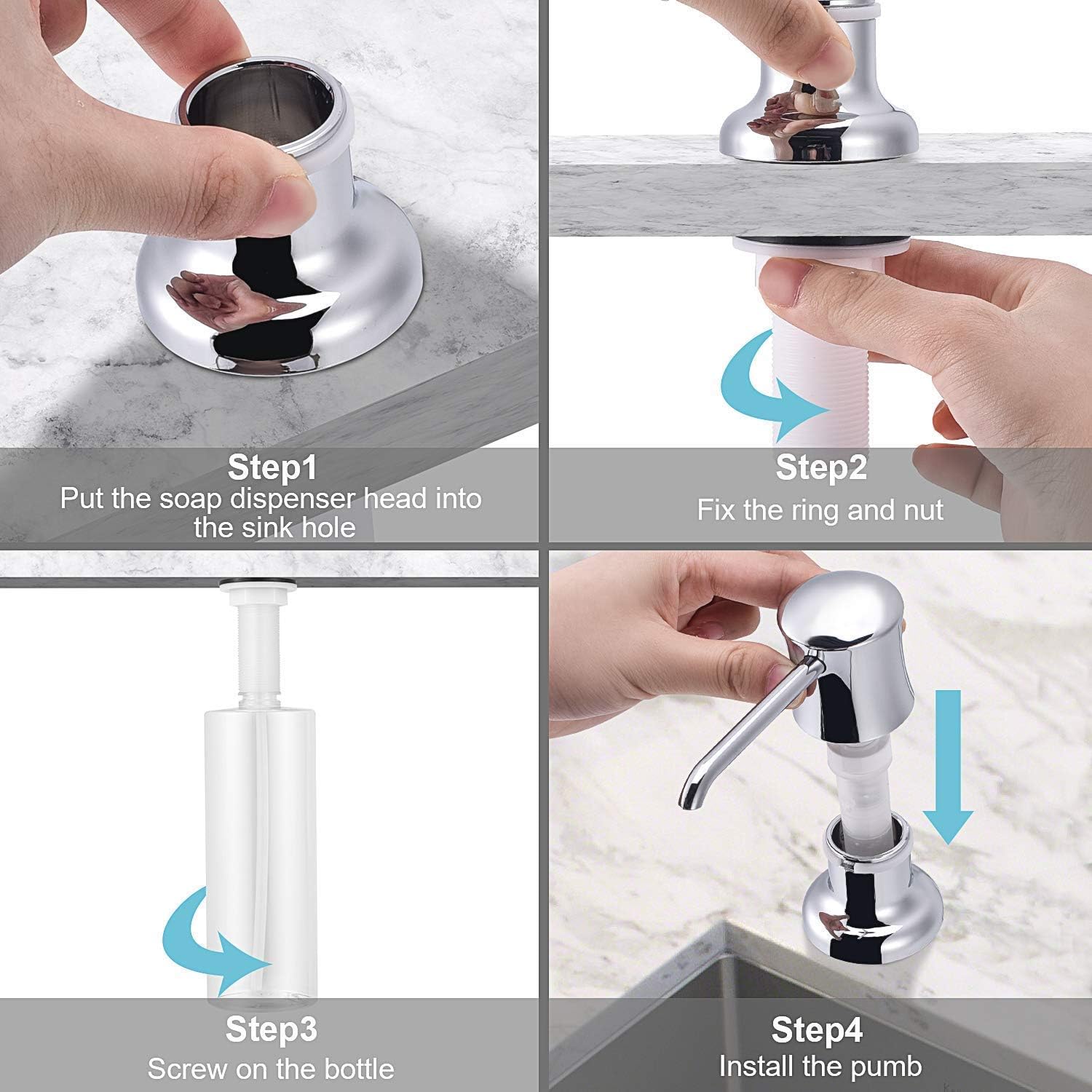 Step1
Put the soap dispenser head into the sink hole

Step2
Fix the ring and nut

Step3
Screw on the bottle

Step4
Install the pumb