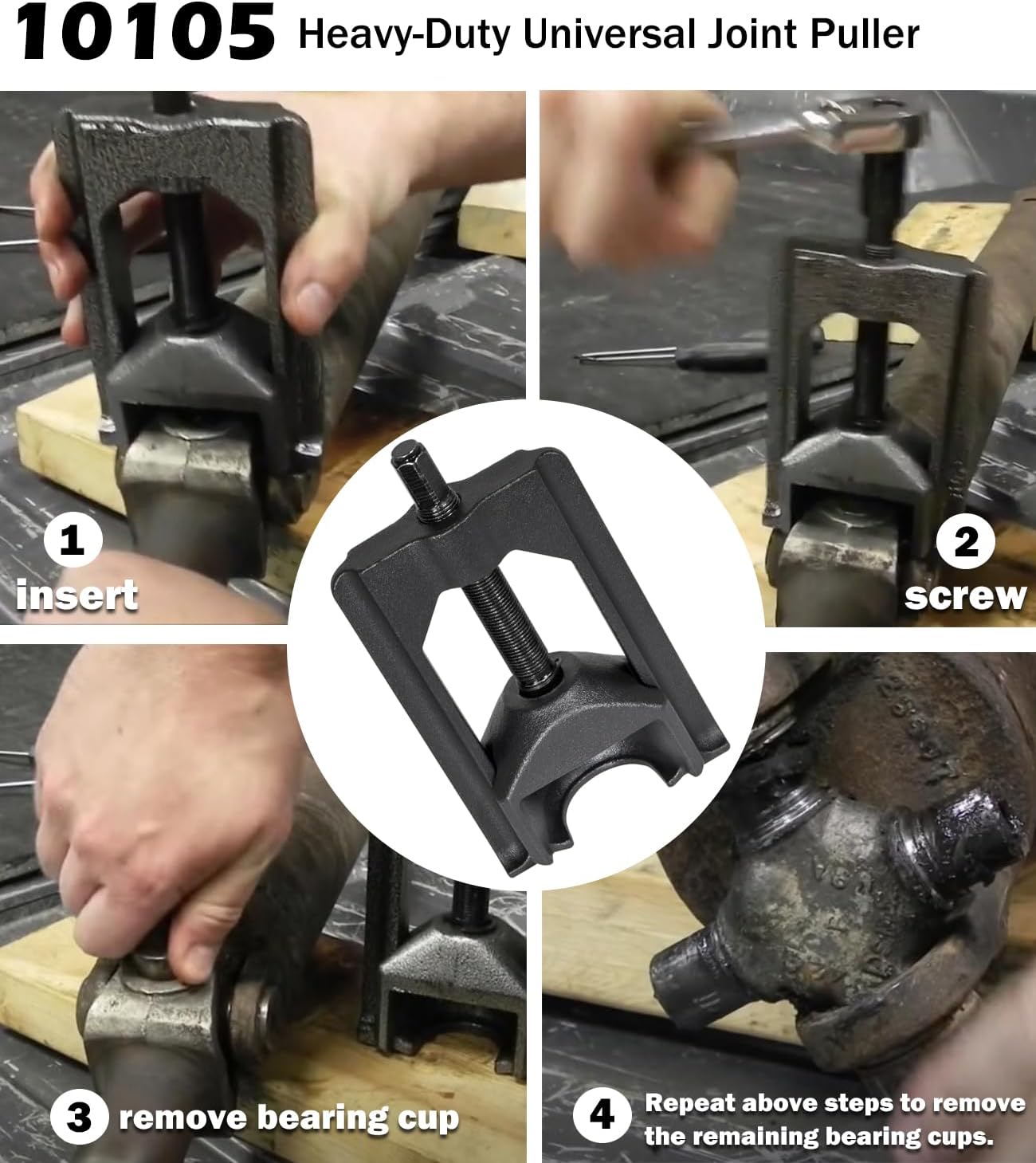 10105 Heavy-Duty Universal Joint Puller

1 insert

2 screw

3 remove bearing cup

4 Repeat above steps to remove the remaining bearing cups.