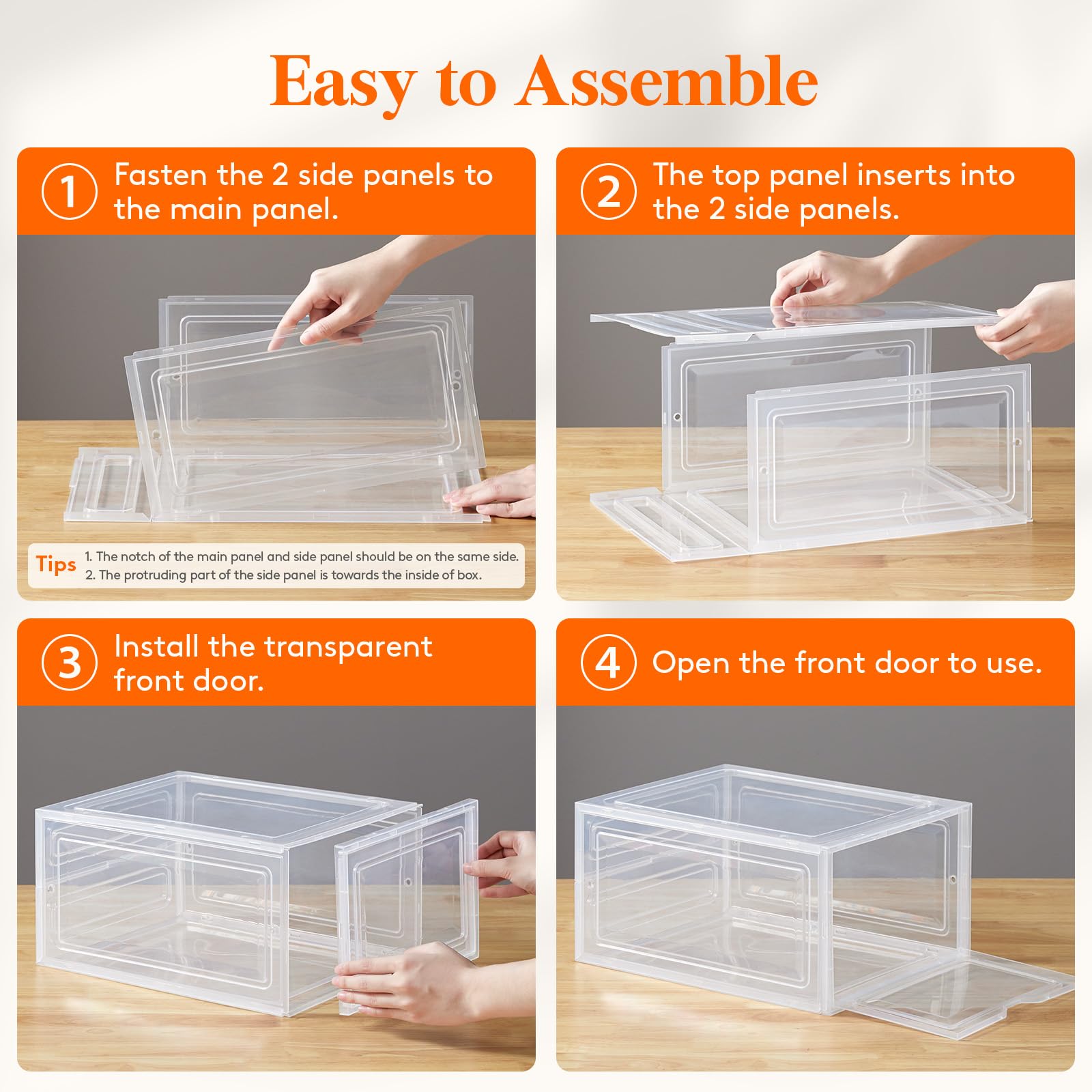 Easy to Assemble

1 Fasten the 2 side panels to the main panel.

Tips 1. The notch of the main panel and side panel should be on the same side.
2. The protruding part of the side panel is towards the inside of box.

2 The top panel inserts into the 2 side panels.

3 Install the transparent front door.

4 Open the front door to use.