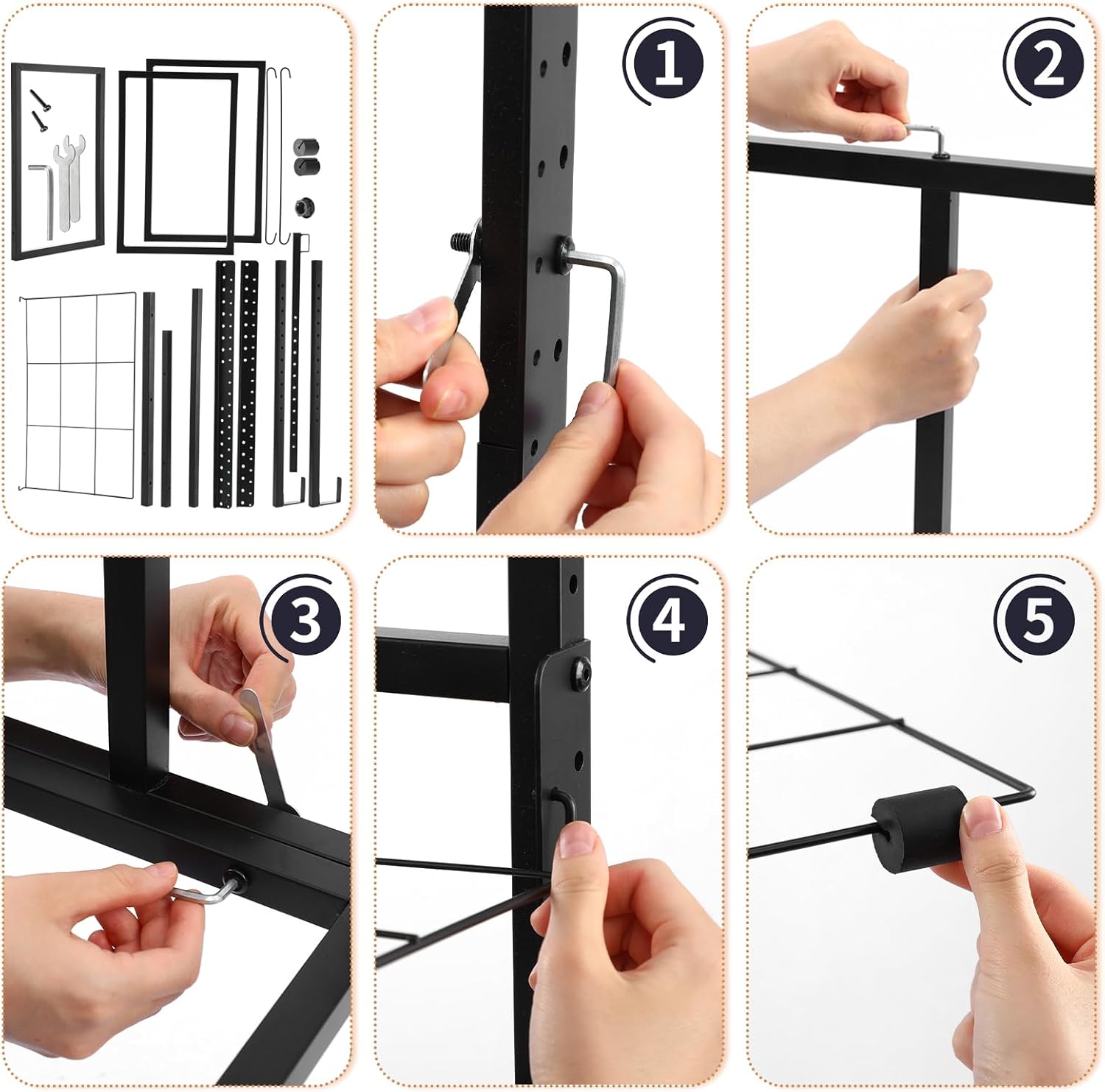 1

2

3

4

5