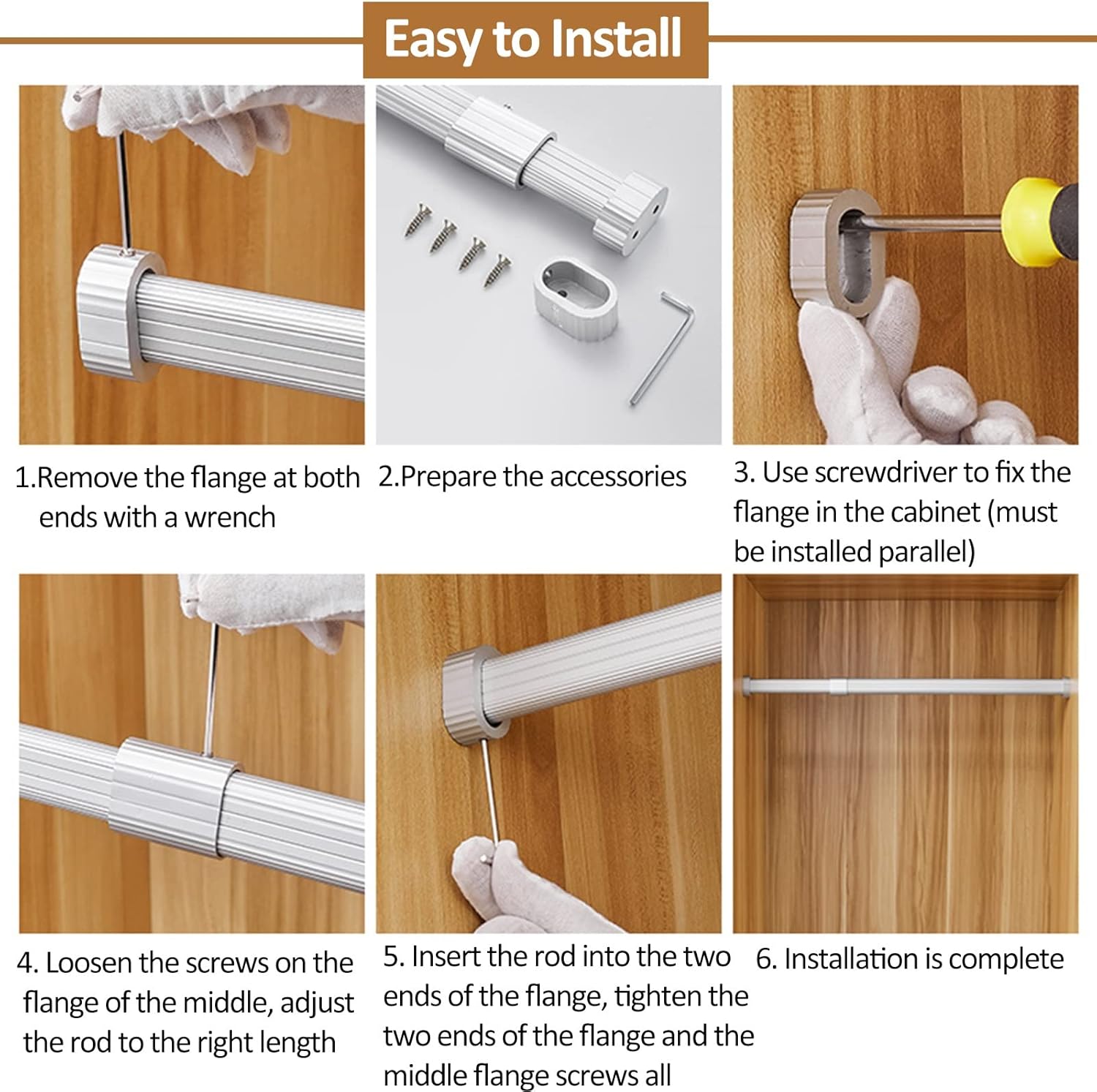 Easy to Install

1.Remove the flange at both ends with a wrench

2.Prepare the accessories

3. Use screwdriver to fix the flange in the cabinet (must be installed parallel)

4. Loosen the screws on the flange of the middle, adjust the rod to the right length

5. Insert the rod into the two ends of the flange, tighten the two ends of the flange and the middle flange screws all

6. Installation is complete