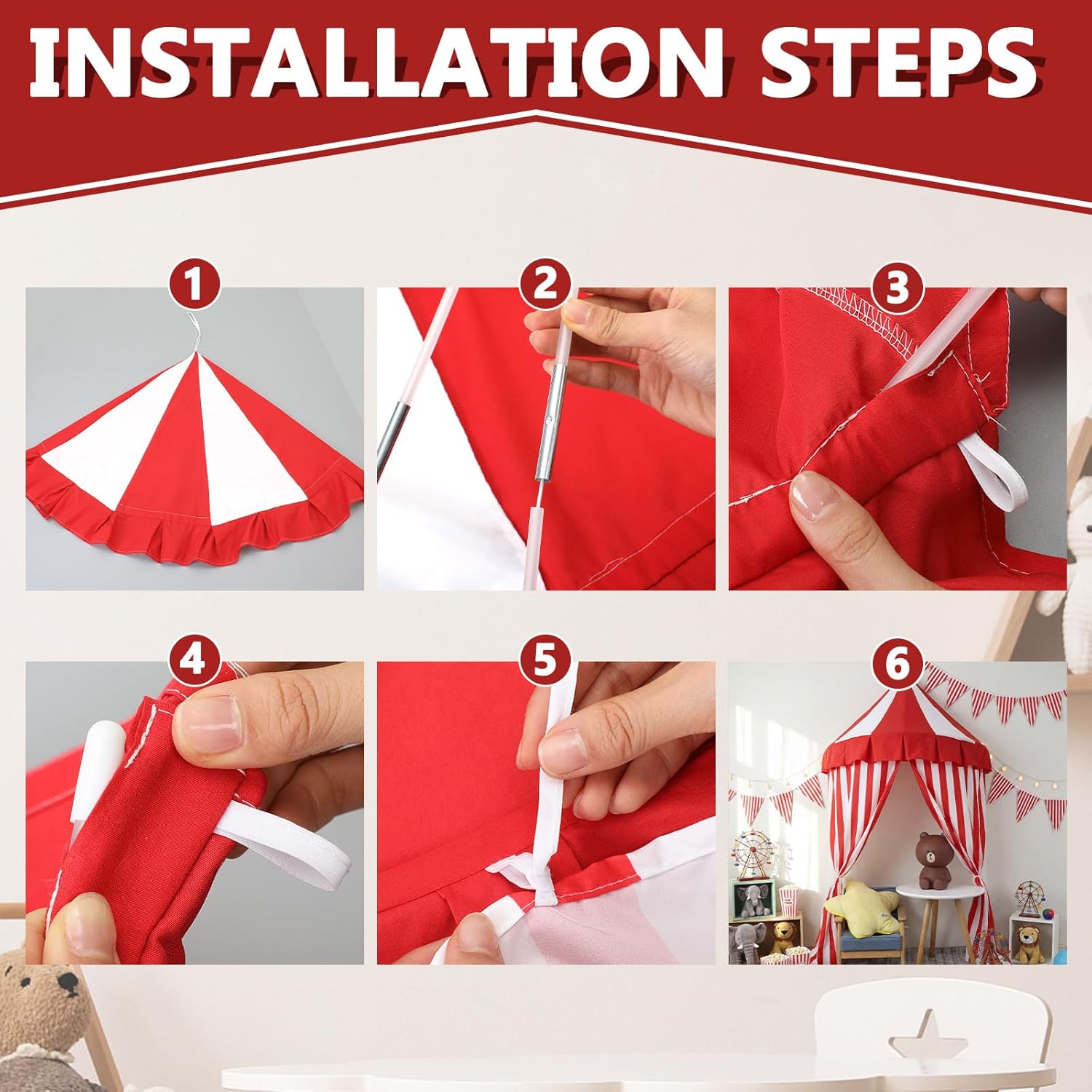 INSTALLATION STEPS

1

2

3

4

5

6