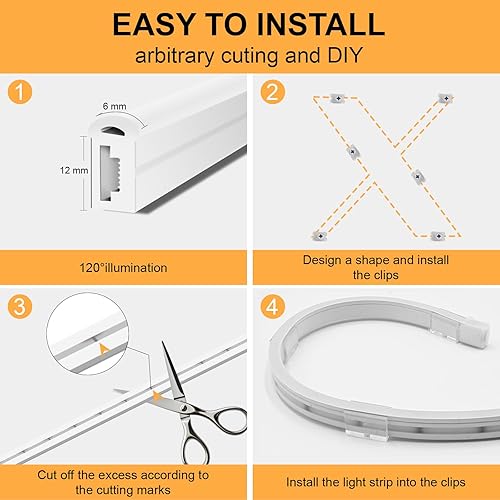 EASY TO INSTALL
arbitrary cuting and DIY

1
6 mm
12 mm
120°illumination

2
Design a shape and install the clips

3
Cut off the excess according to the cutting marks

4
Install the light strip into the clips