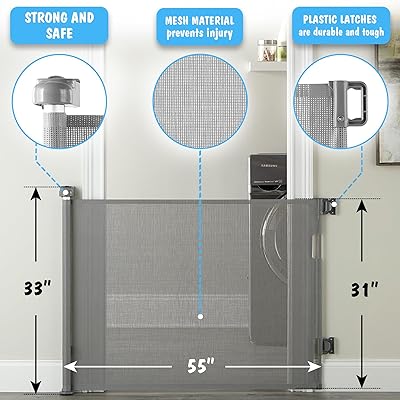 STRONG AND SAFE

MESH MATERIAL prevents injury

PLASTIC LATCHES are durable and tough

SAMSUNG

33"

31"

55"