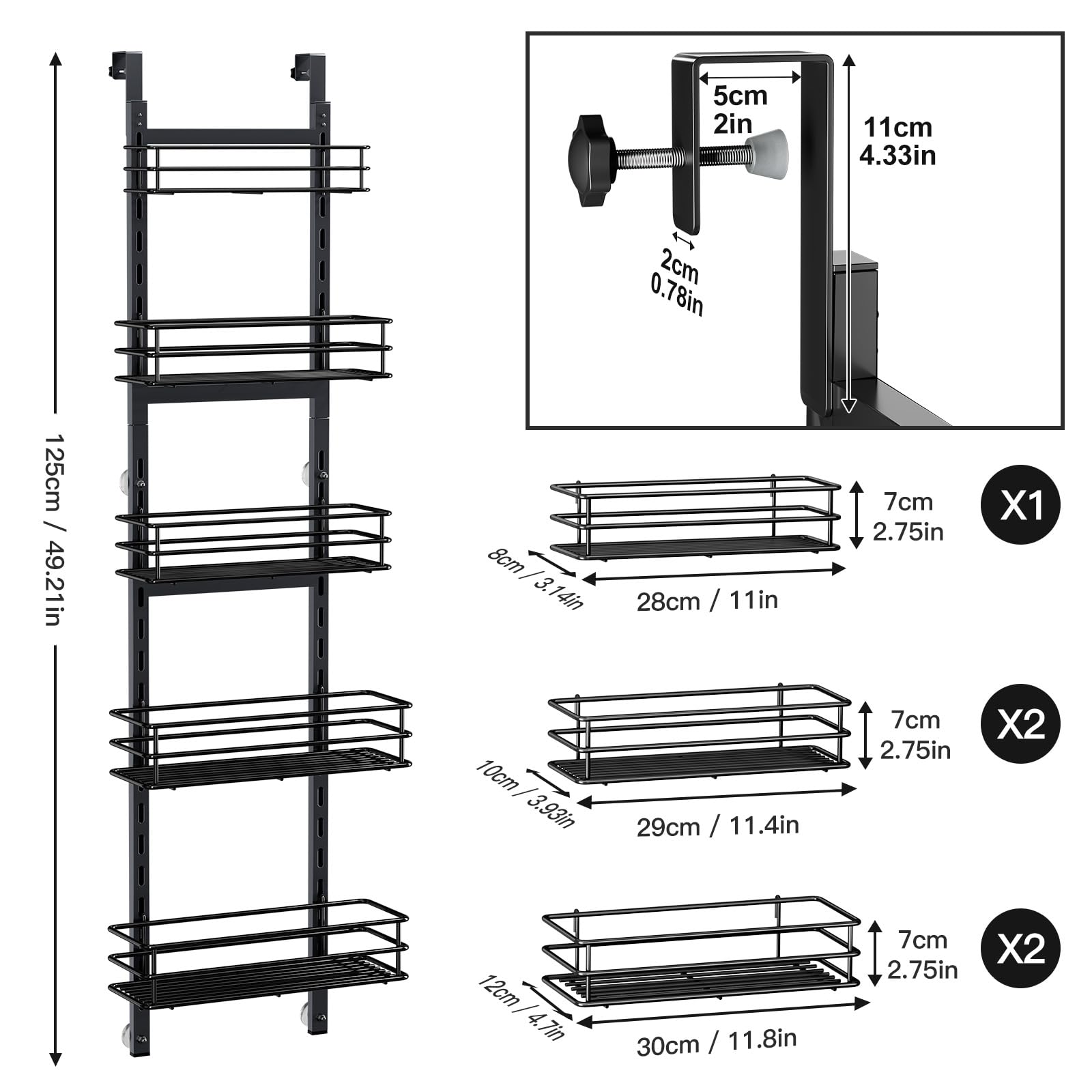 125cm / 49.21in

5cm
2in

11cm
4.33in

2cm
0.78in

7cm
2.75in

X1

8cm / 3.14in

28cm / 11in

7cm
2.75in

X2

10cm / 3.93in

29cm / 11.4in

7cm
2.75in

X2

12cm / 4.7in

30cm / 11.8in