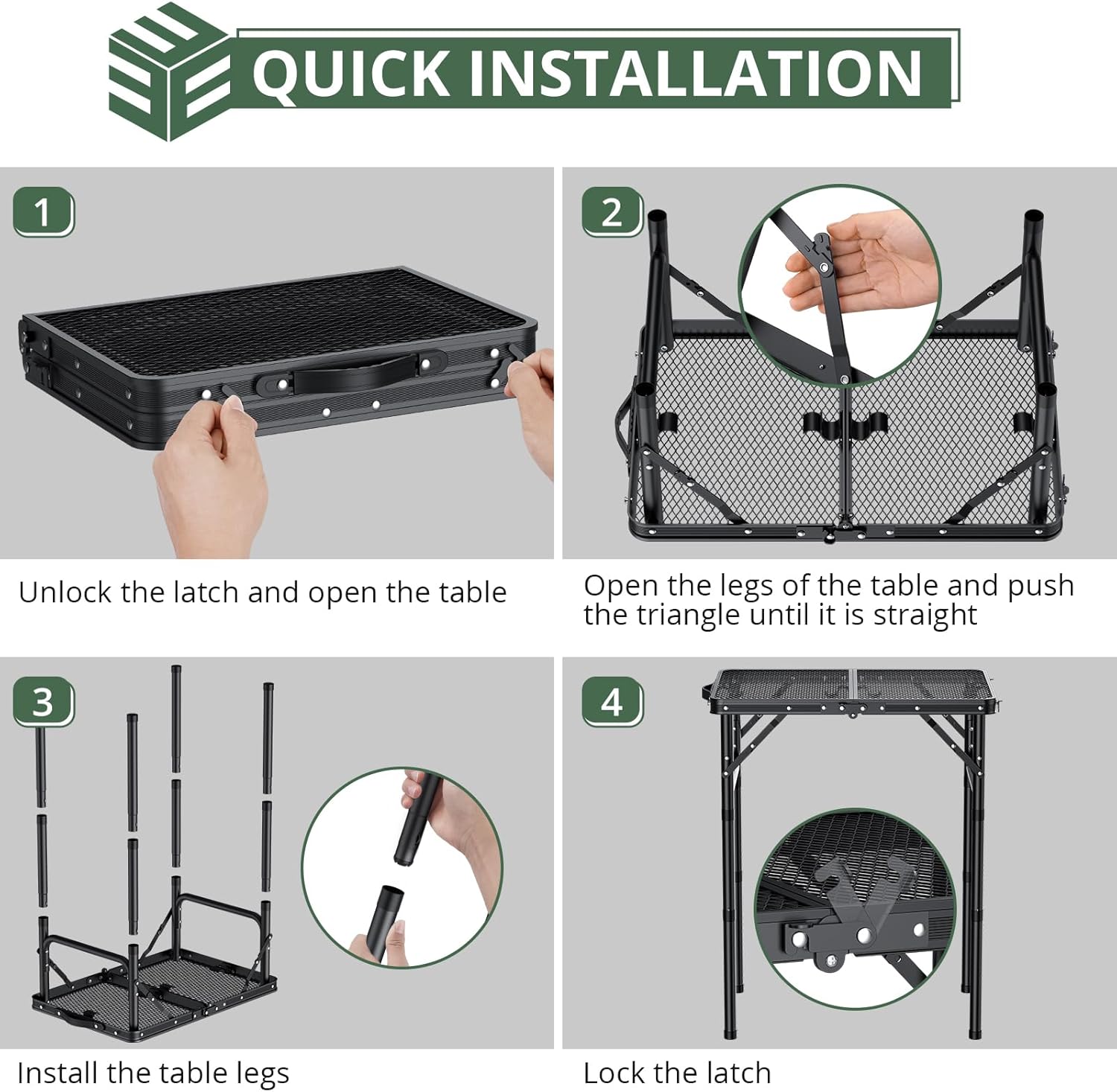 QUICK INSTALLATION

1

Unlock the latch and open the table

2

Open the legs of the table and push the triangle until it is straight

3

Install the table legs

4

Lock the latch