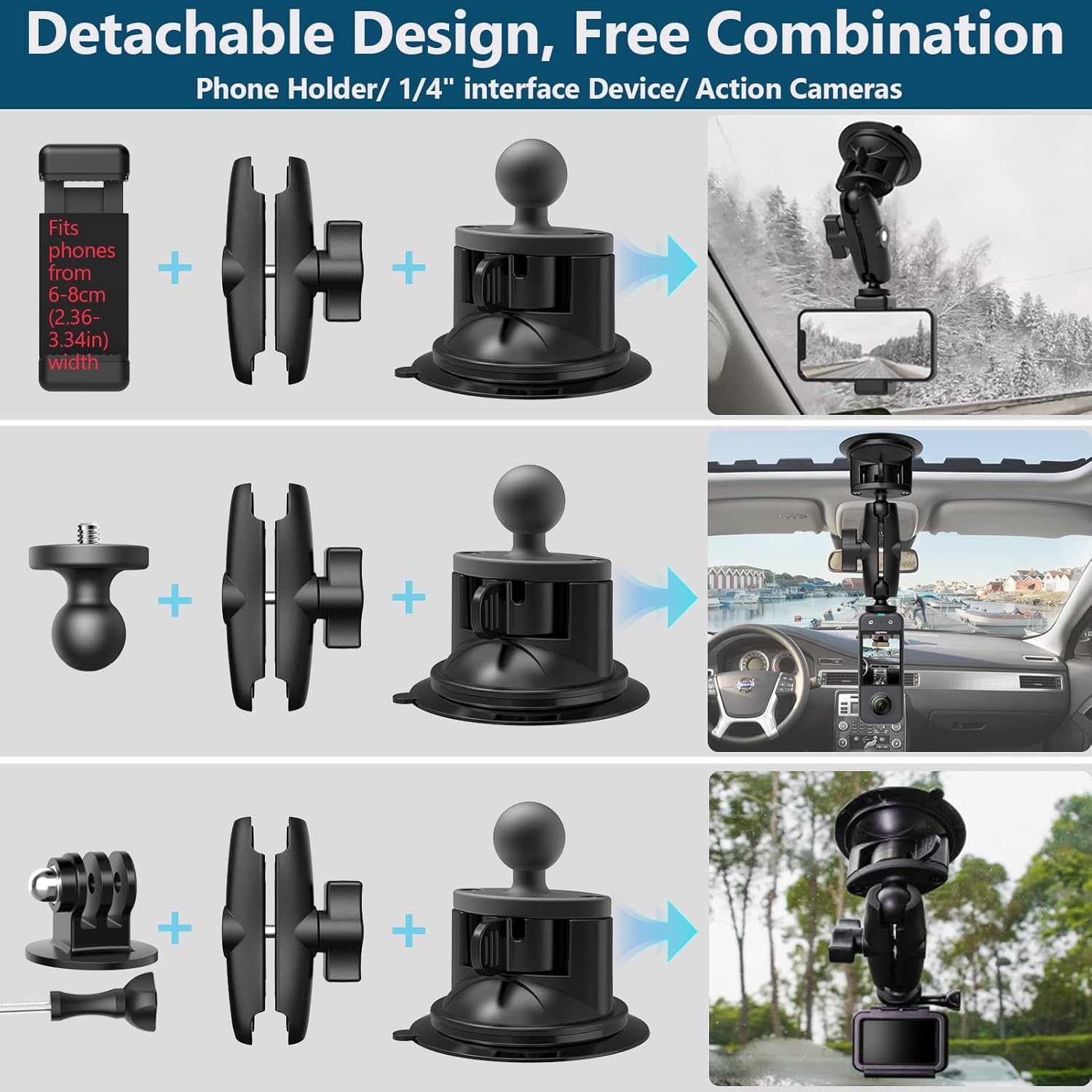 Detachable Design, Free Combination

Phone Holder/ 1/4" interface Device/ Action Cameras

Fits phones from 6-8cm (2.36-3.34in) width

+

+

+

+

+

+