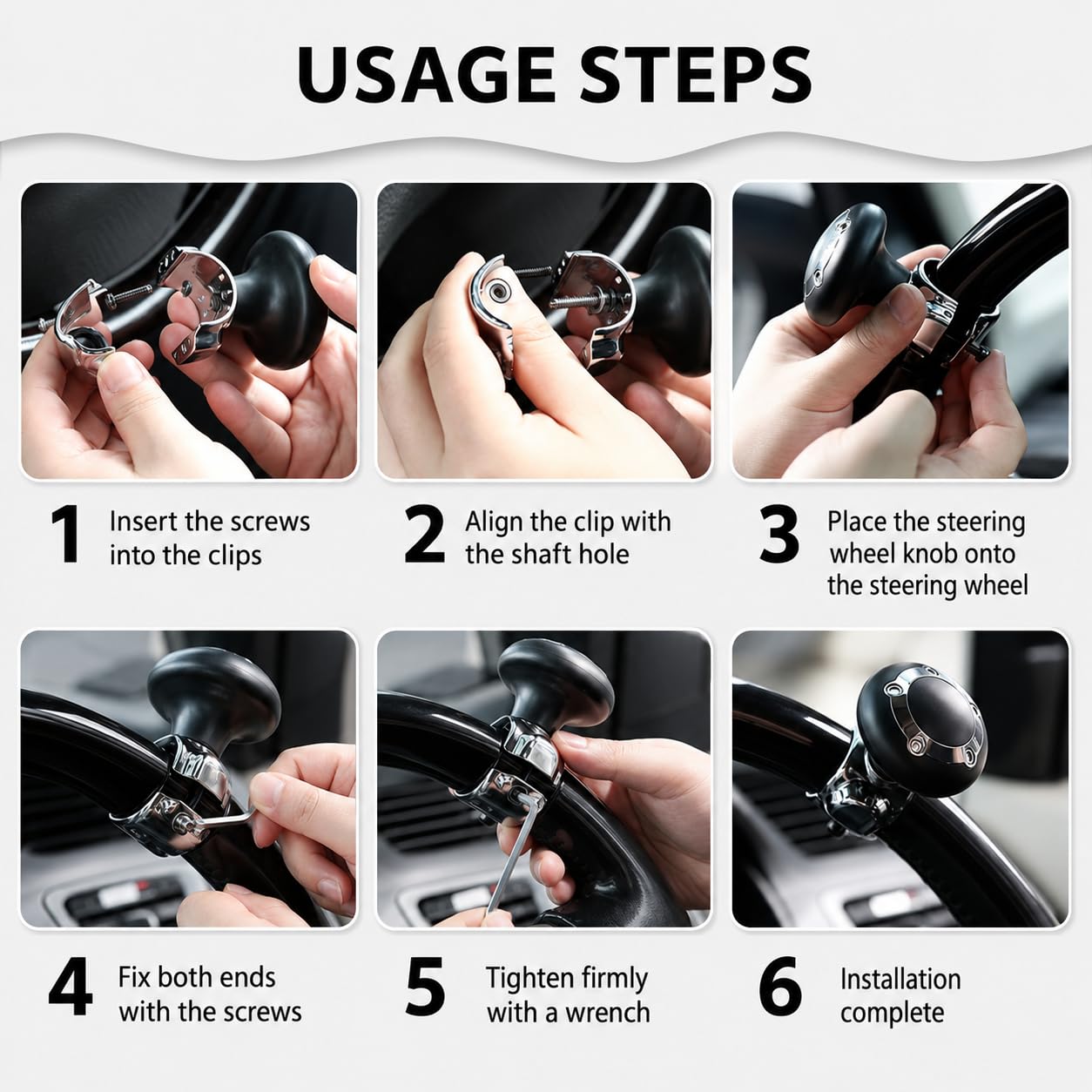 USAGE STEPS

1 Insert the screws into the clips

2 Align the clip with the shaft hole

3 Place the steering wheel knob onto the steering wheel

4 Fix both ends with the screws

5 Tighten firmly with a wrench

6 Installation complete