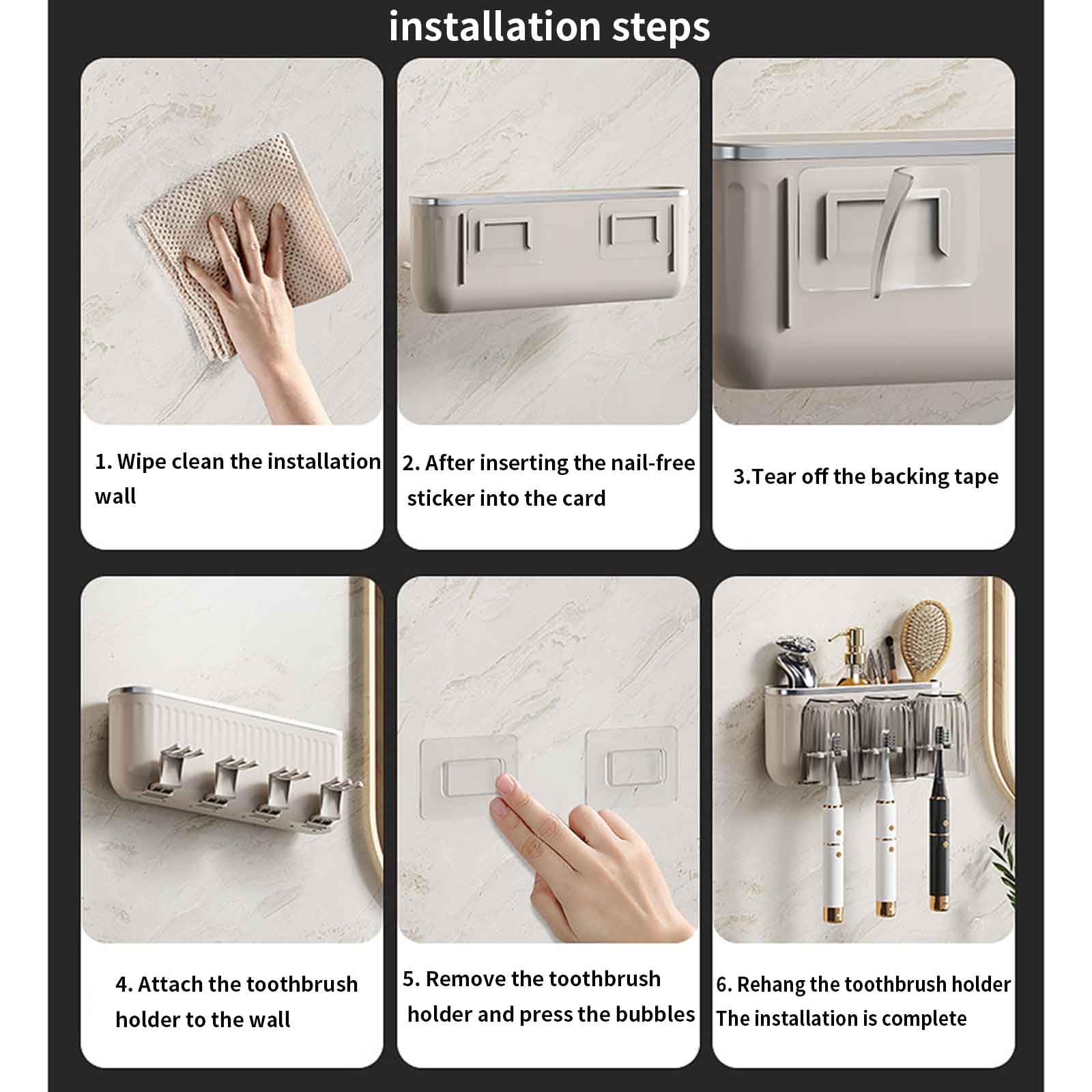 installation steps

1. Wipe clean the installation wall

2. After inserting the nail-free sticker into the card

3.Tear off the backing tape

4. Attach the toothbrush holder to the wall

5. Remove the toothbrush holder and press the bubbles

6. Rehang the toothbrush holder
The installation is complete