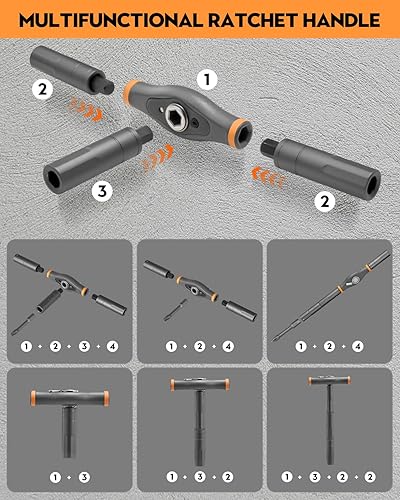 MULTIFUNCTIONAL RATCHET HANDLE

2

1

3

2

1 + 2 + 3 + 4

1 + 2 + 4

1 + 2 + 4

1 + 3

1 + 3 + 2

1 + 3 + 2 + 2