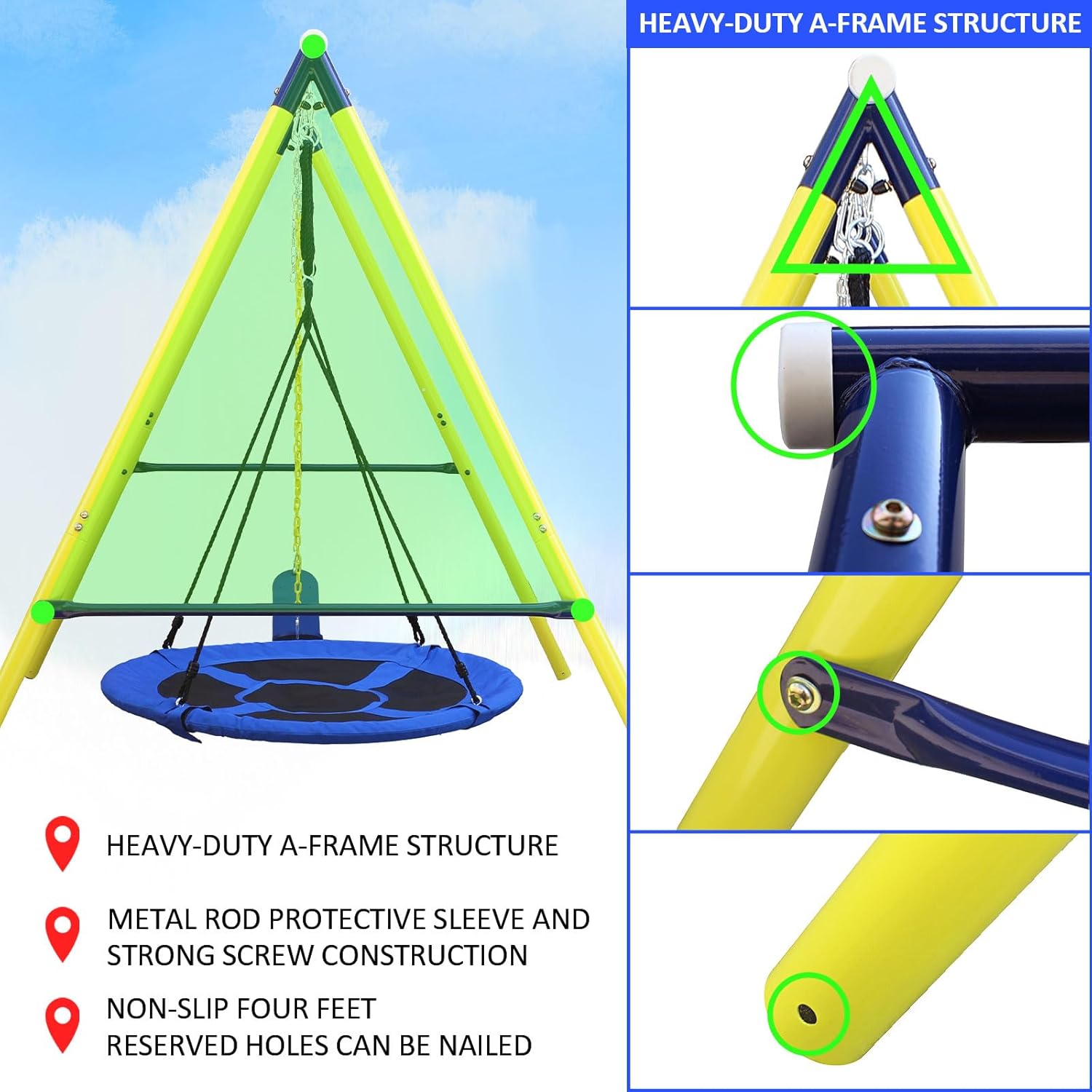 HEAVY-DUTY A-FRAME STRUCTURE

HEAVY-DUTY A-FRAME STRUCTURE

METAL ROD PROTECTIVE SLEEVE AND STRONG SCREW CONSTRUCTION

NON-SLIP FOUR FEET
RESERVED HOLES CAN BE NAILED