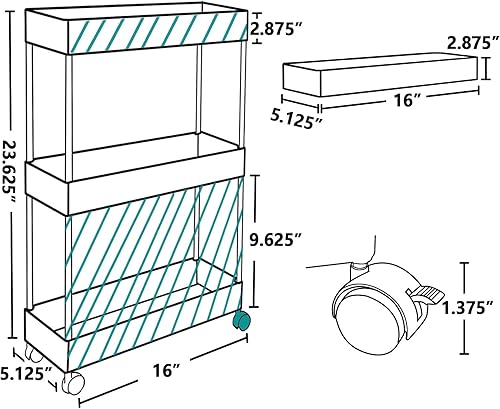 2.875″
2.875″
16″
5.125″
23.625″
9.625″
1.375″
5.125″
16″