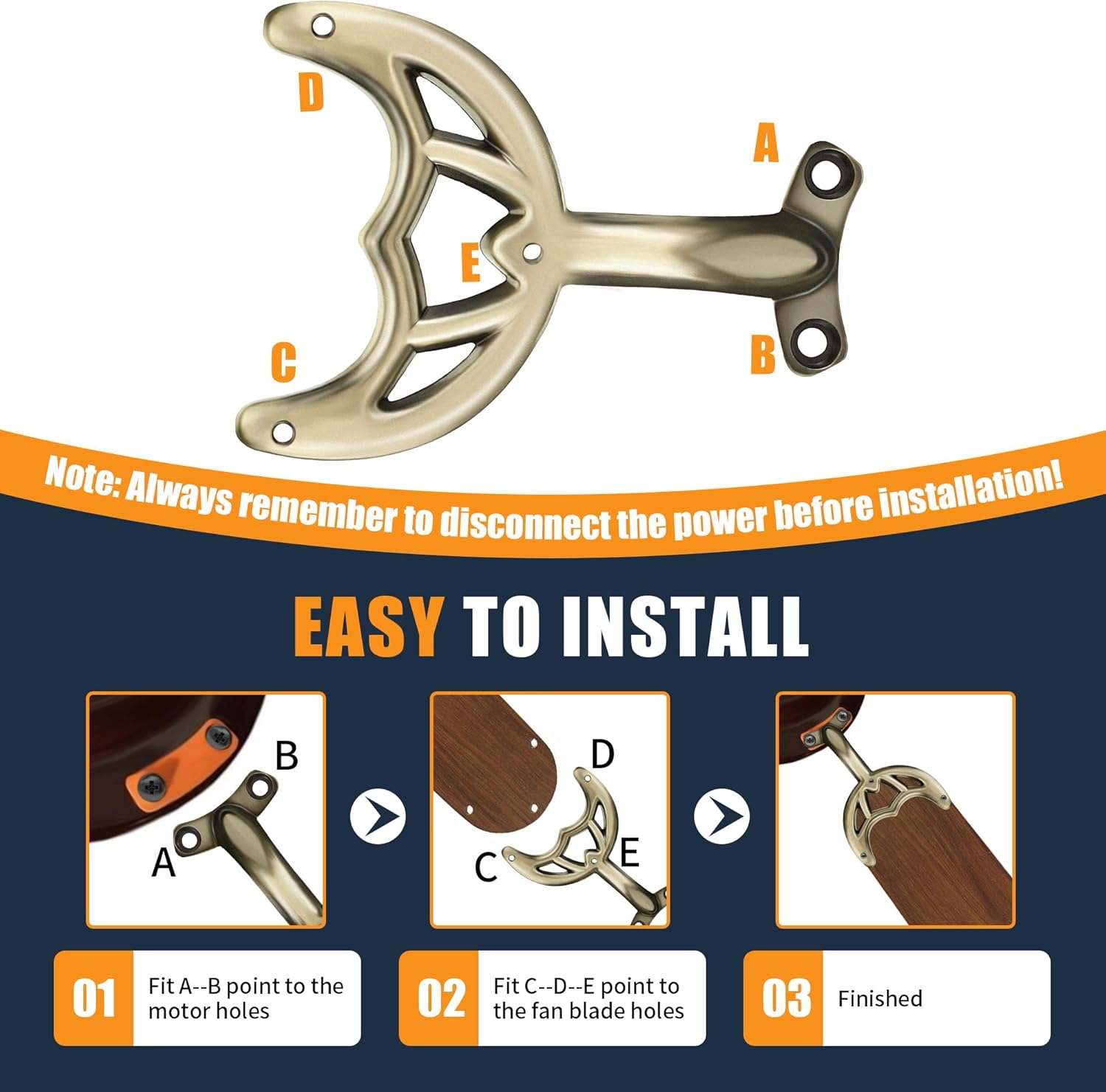 D

A

E

C

B

Note: Always remember to disconnect the power before installation!

EASY TO INSTALL

B

A

D

C

E

01 Fit A--B point to the motor holes

02 Fit C--D--E point to the fan blade holes

03 Finished