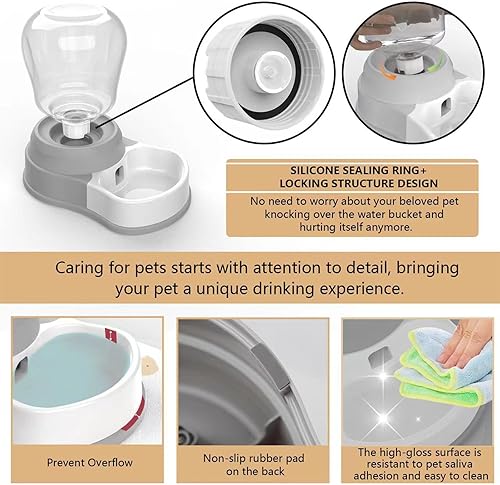 SILICONE SEALING RING+
LOCKING STRUCTURE DESIGN

No need to worry about your beloved pet knocking over the water bucket and hurting itself anymore.

Caring for pets starts with attention to detail, bringing your pet a unique drinking experience.

Prevent Overflow

Non-slip rubber pad on the back

The high-gloss surface is resistant to pet saliva adhesion and easy to clean