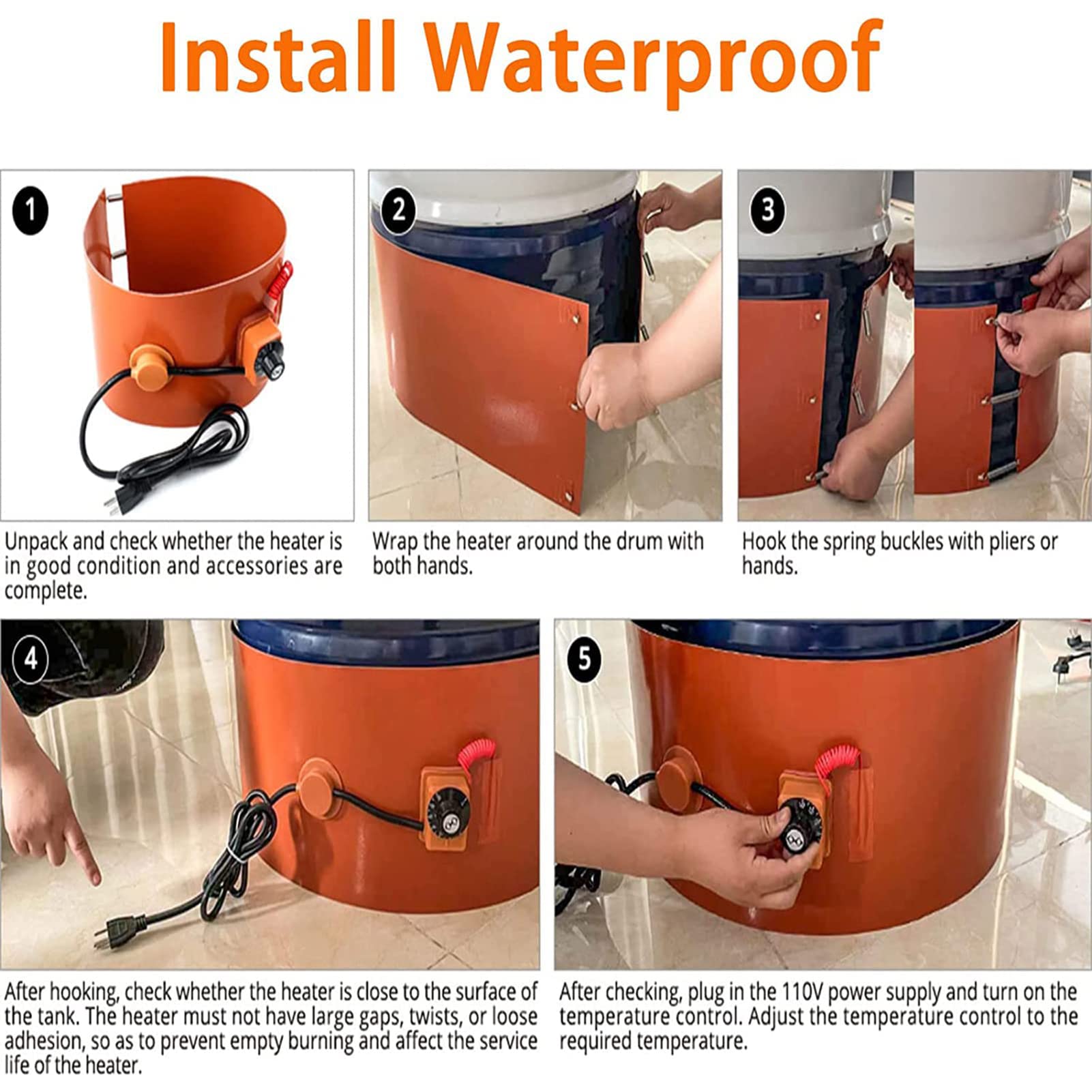 Install Waterproof

1

Unpack and check whether the heater is in good condition and accessories are complete.

2

Wrap the heater around the drum with both hands.

3

Hook the spring buckles with pliers or hands.

4

After hooking, check whether the heater is close to the surface of the tank. The heater must not have large gaps, twists, or loose adhesion, so as to prevent empty burning and affect the service life of the heater.

5

After checking, plug in the 110V power supply and turn on the temperature control. Adjust the temperature control to the required temperature.