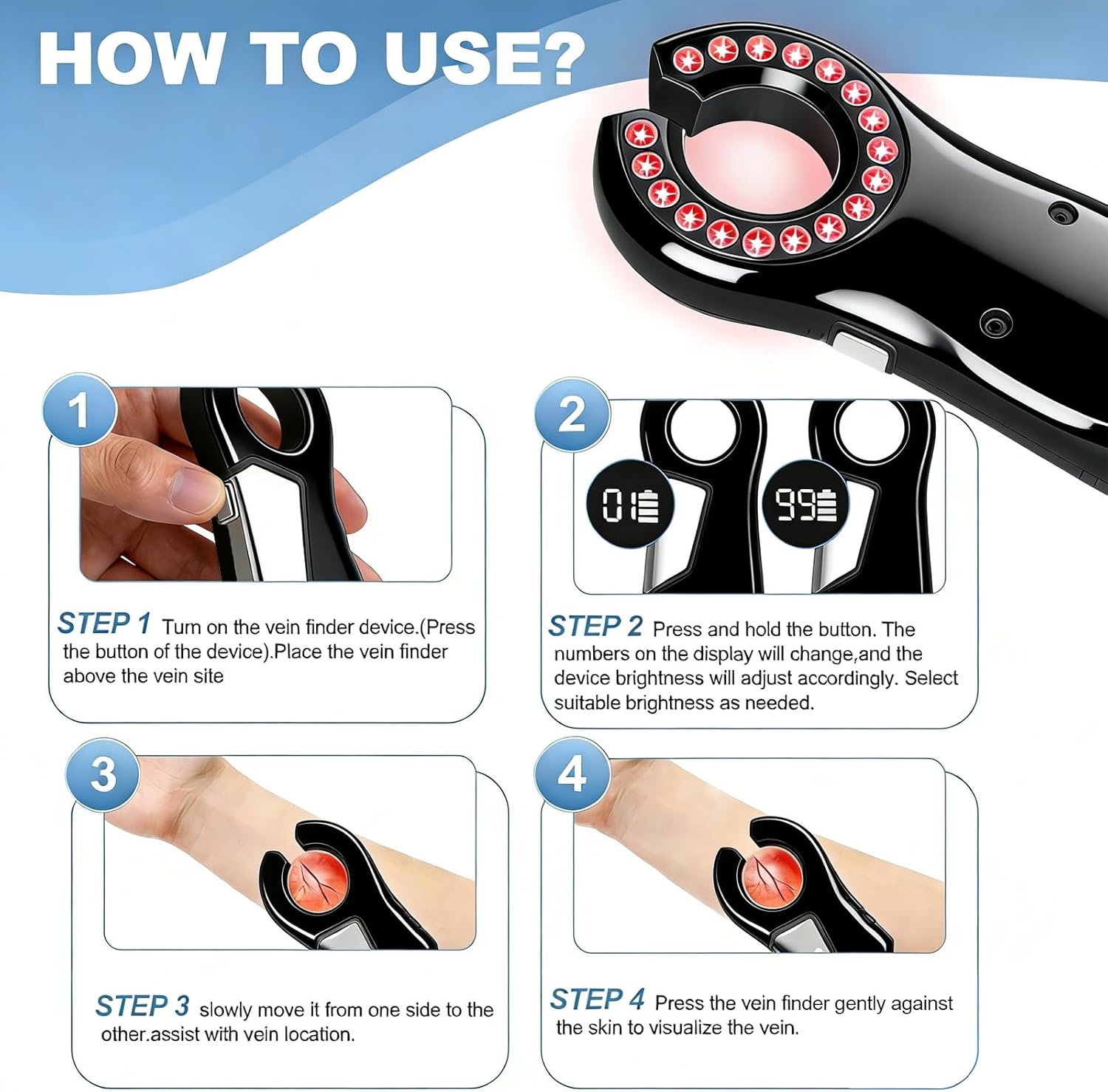 HOW TO USE?

1

STEP 1 Turn on the vein finder device.(Press the button of the device).Place the vein finder above the vein site

2

01

99

STEP 2 Press and hold the button. The numbers on the display will change,and the device brightness will adjust accordingly. Select suitable brightness as needed.

3

STEP 3 slowly move it from one side to the other.assist with vein location.

4

STEP 4 Press the vein finder gently against the skin to visualize the vein.