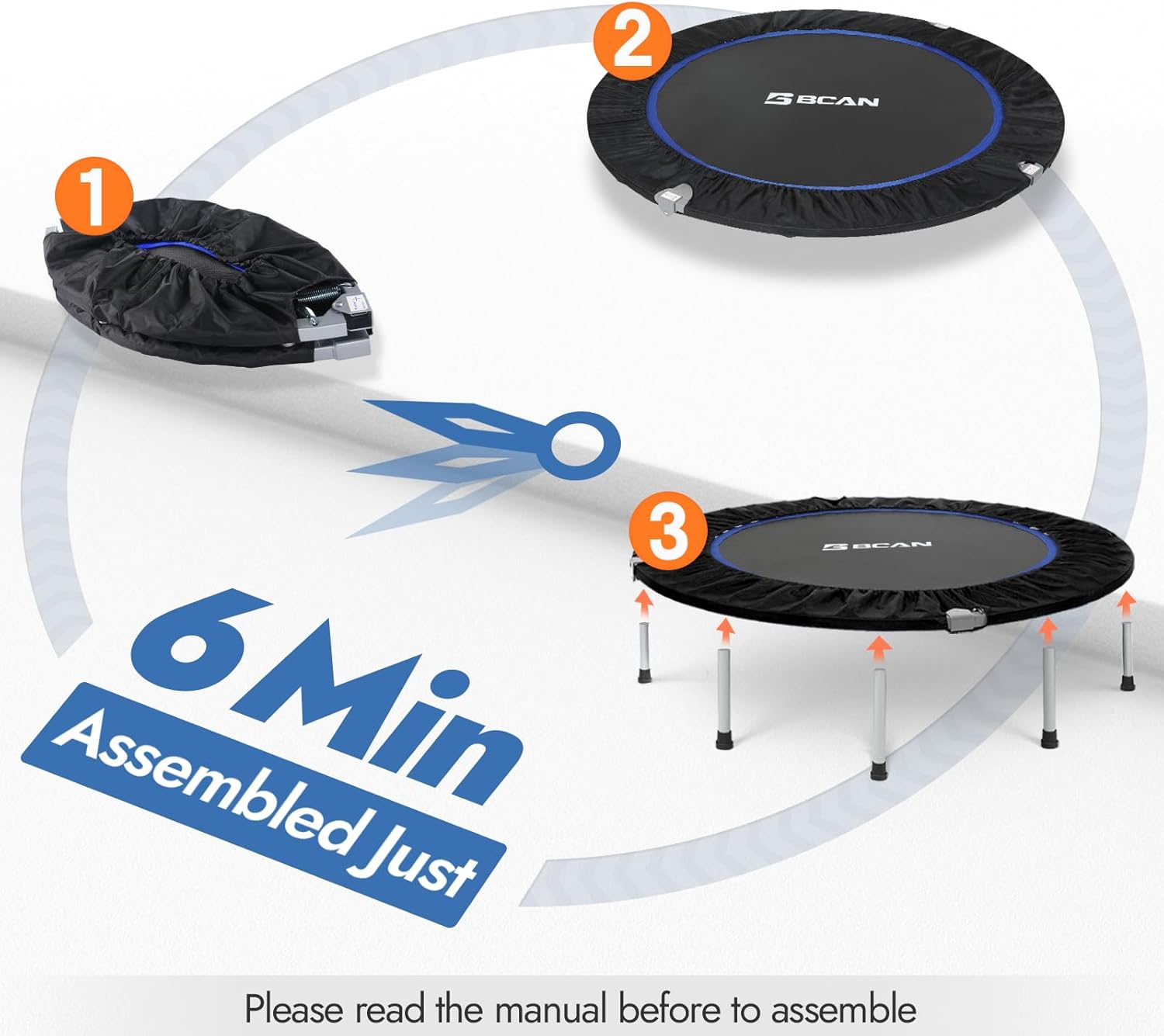 1

2

BCAN

3

BCAN

6 Min

Assembled Just

Please read the manual before to assemble