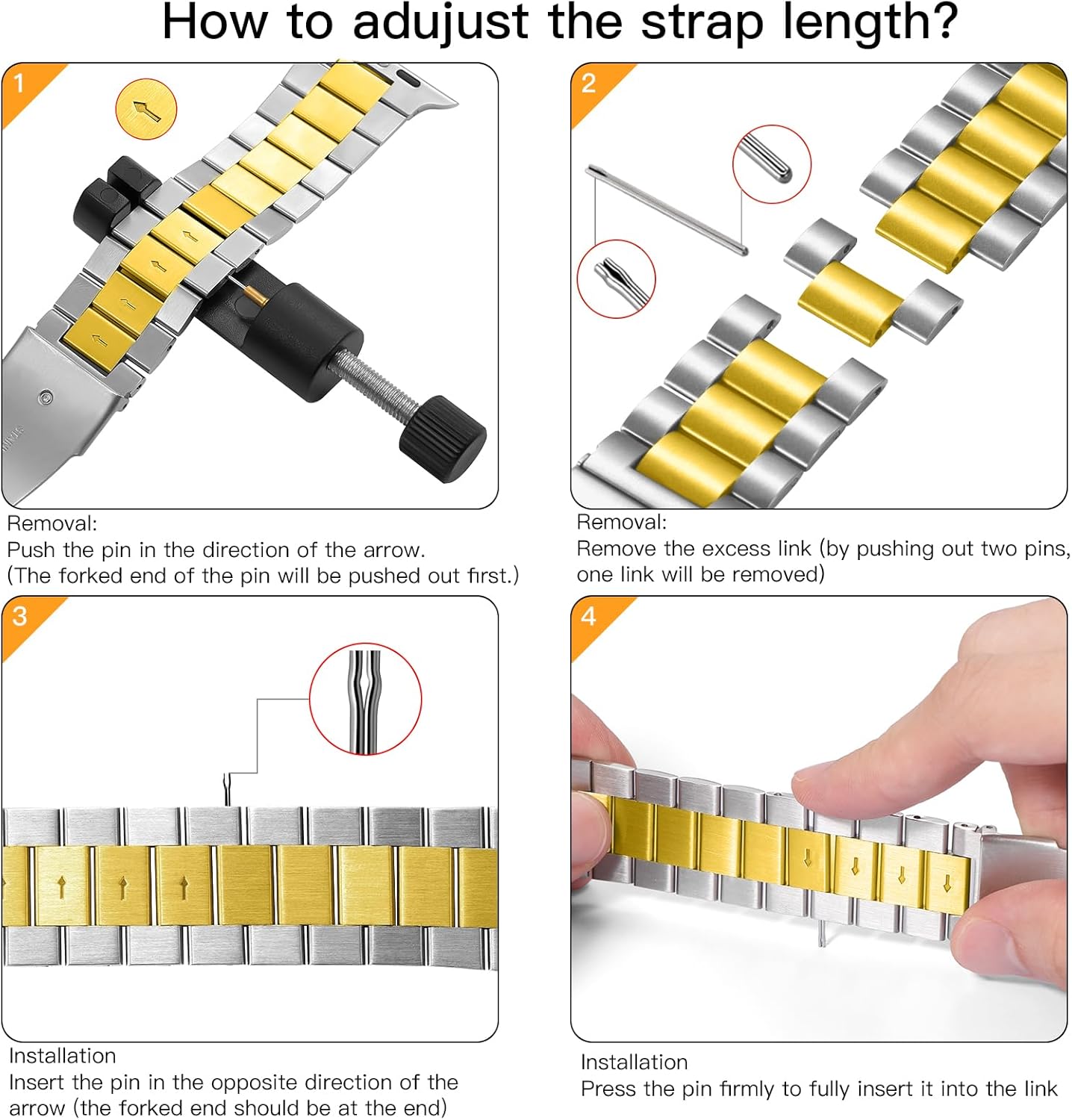 How to adujust the strap length?

1

Removal:
Push the pin in the direction of the arrow.
(The forked end of the pin will be pushed out first.)

2

Removal:
Remove the excess link (by pushing out two pins, one link will be removed)

3

Installation
Insert the pin in the opposite direction of the arrow (the forked end should be at the end)

4

Installation
Press the pin firmly to fully insert it into the link