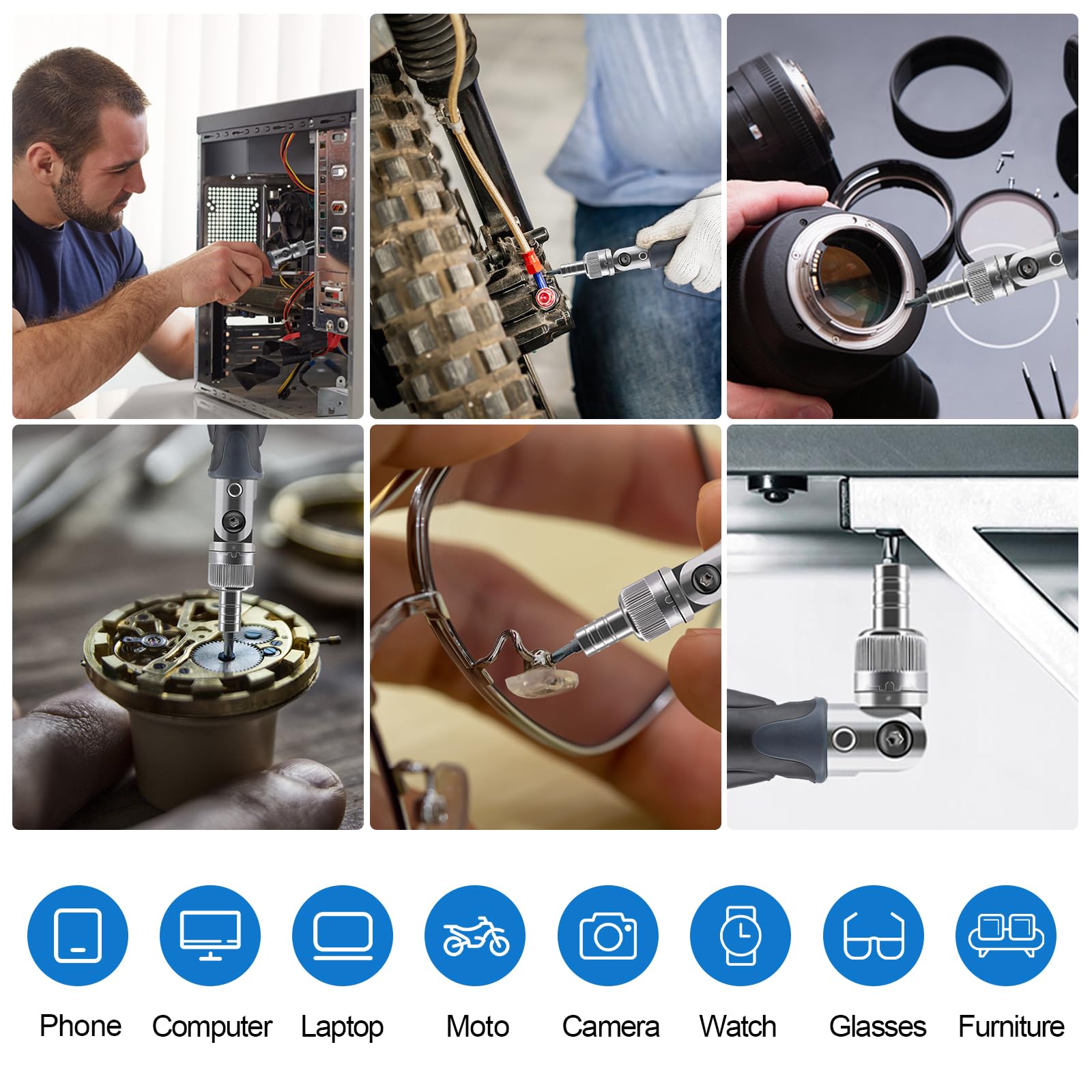 Phone Computer Laptop Moto Camera Watch Glasses Furniture