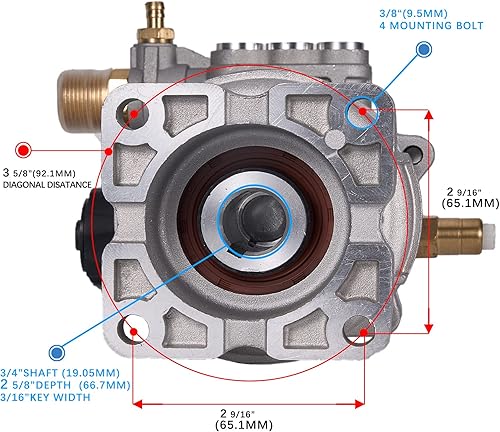 3/8"(9.5MM)
4 MOUNTING BOLT

3 5/8"(92.1MM)
DIAGONAL DISATANCE

2 9/16"
(65.1MM)

3/4"SHAFT (19.05MM)
2 5/8"DEPTH (66.7MM)
3/16"KEY WIDTH

2 9/16"
(65.1MM)