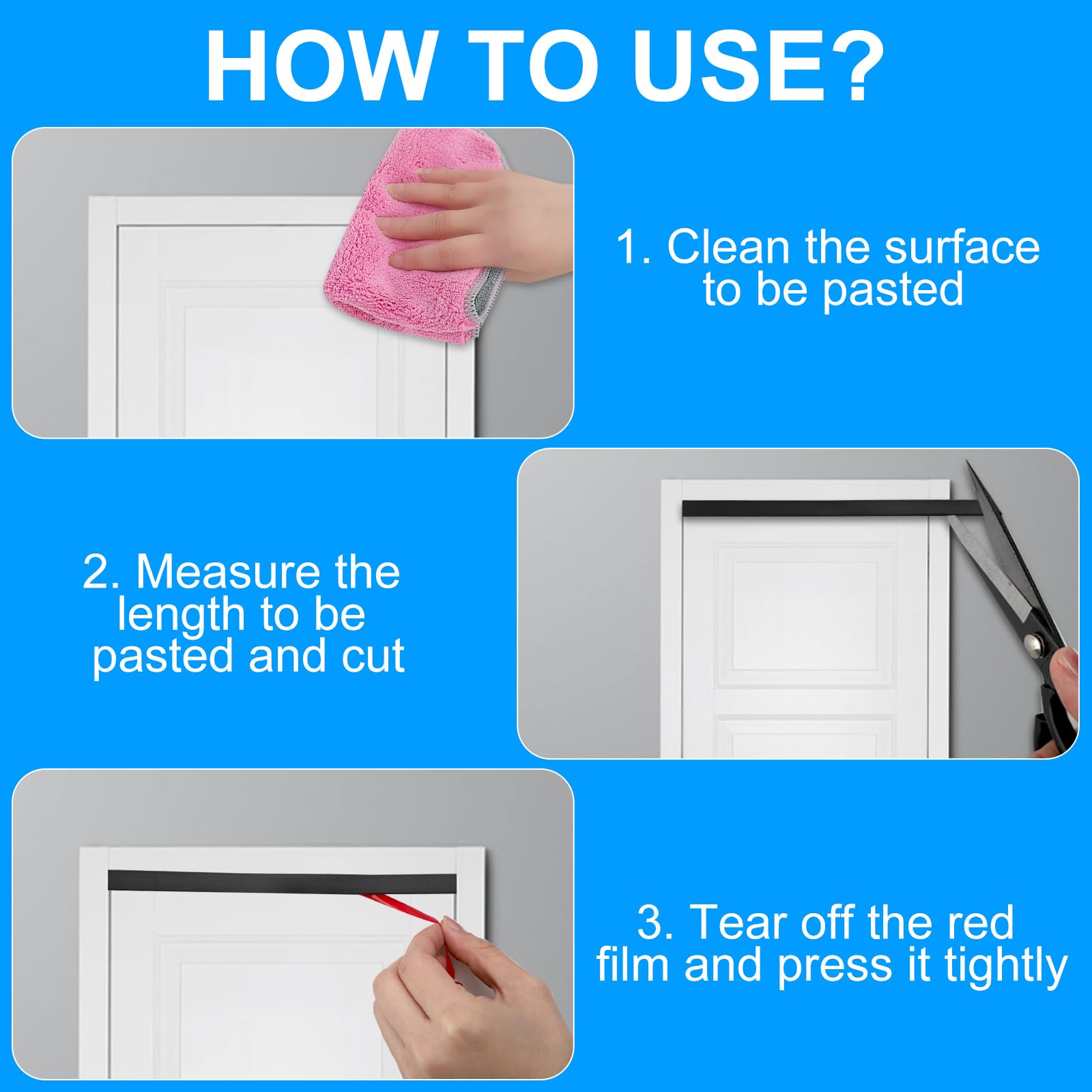 HOW TO USE?

1. Clean the surface to be pasted

2. Measure the length to be pasted and cut

3. Tear off the red film and press it tightly