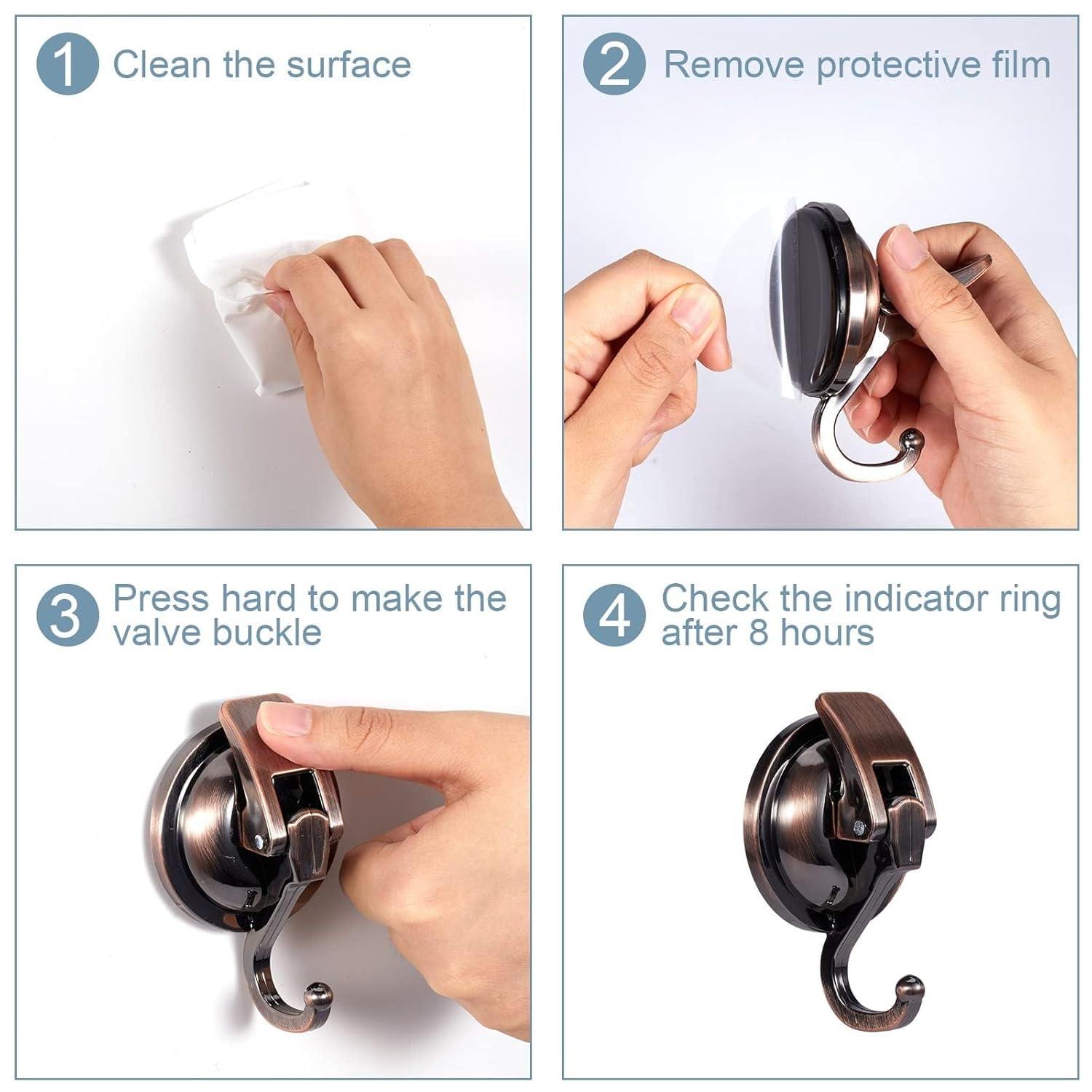 1 Clean the surface

2 Remove protective film

3 Press hard to make the valve buckle

4 Check the indicator ring after 8 hours